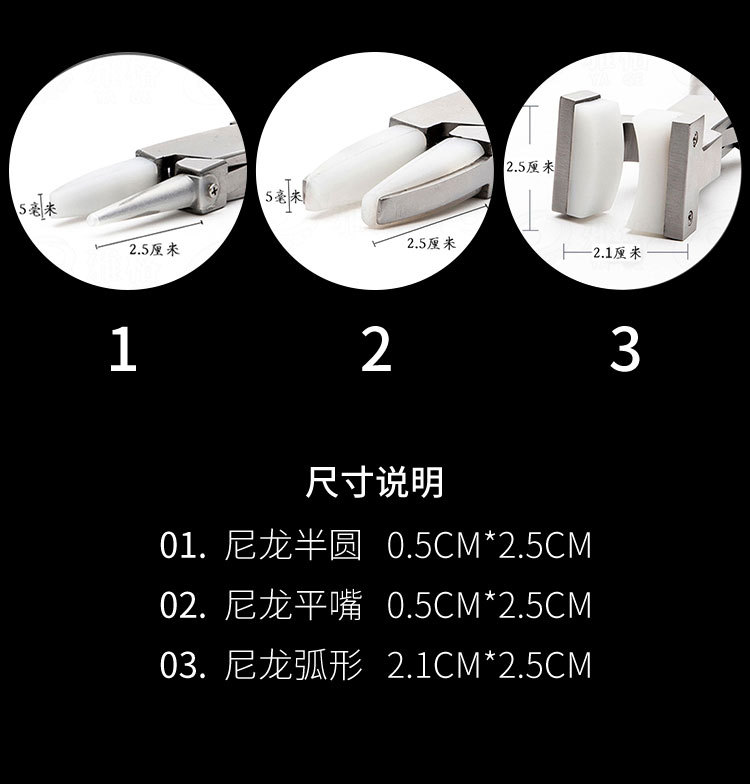 5毫米

2.5厘米

5毫米

2.5厘米

2.5厘米

2.1厘米

1

2

3

尺寸说明

01. 尼龙半圆 0.5CM*2.5CM

02. 尼龙平嘴 0.5CM*2.5CM

03. 尼龙弧形 2.1CM*2.5CM