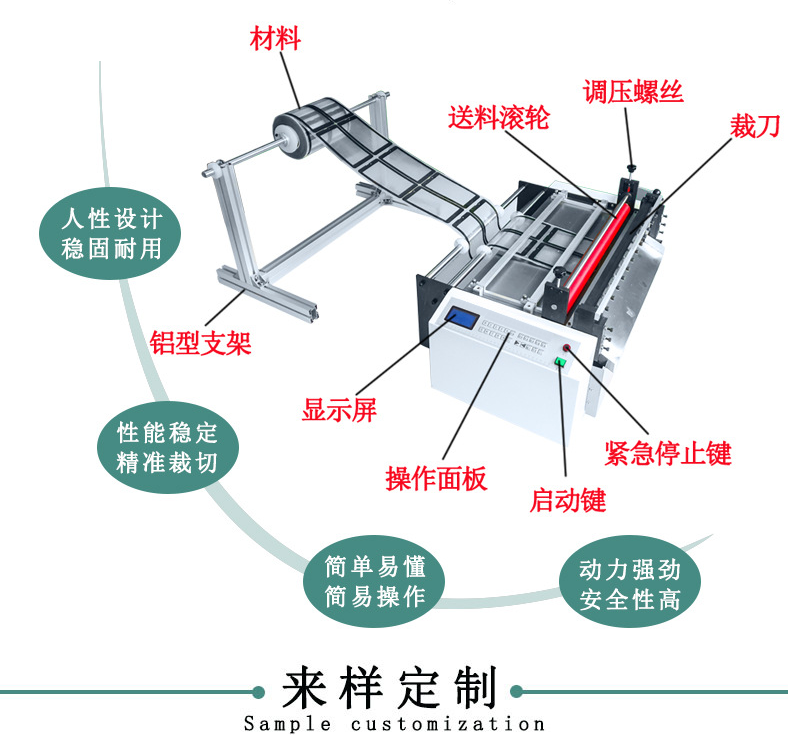 材料

调压螺丝

送料滚轮

裁刀

人性设计
稳固耐用

铝型支架

显示屏

性能稳定
精准裁切

操作面板

紧急停止键

启动键

简单易懂
简易操作

动力强劲
安全性高

来样定制
Sample customization