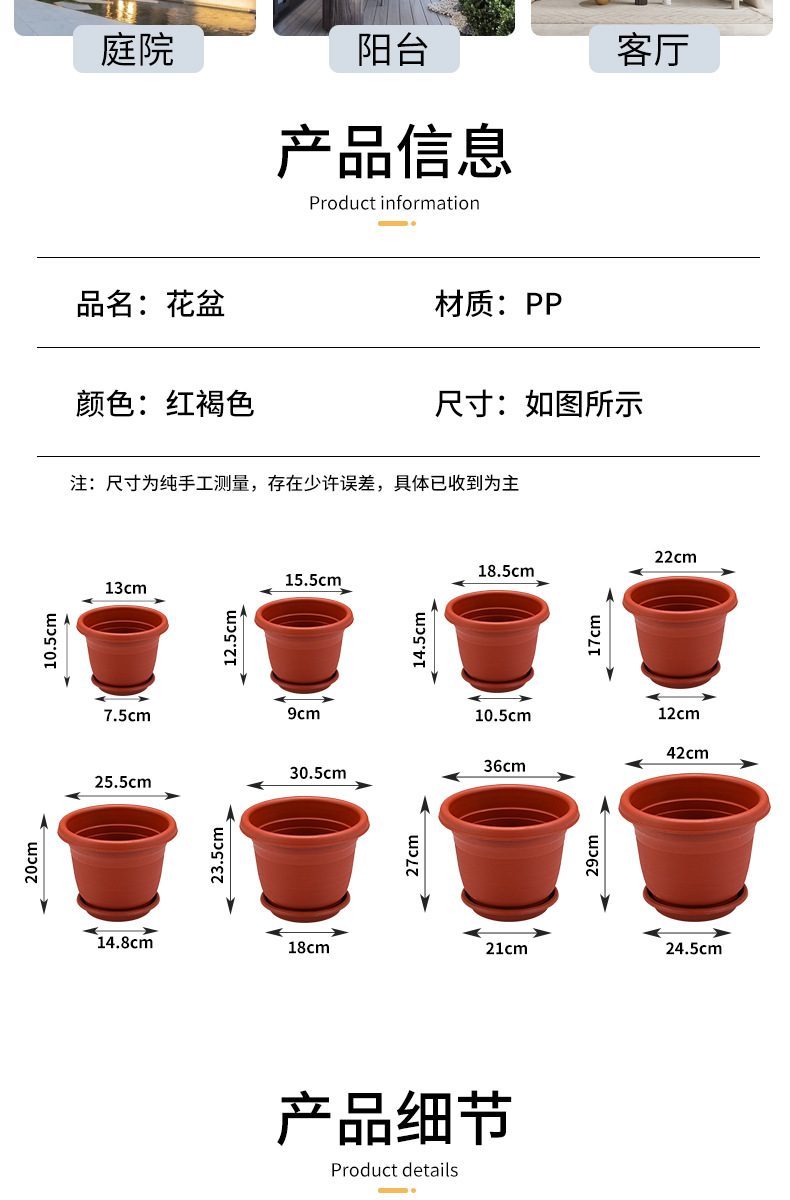 庭院　阳台　客厅

产品信息

Product information

品名：花盆　材质：PP

颜色：红褐色　尺寸：如图所示

注：尺寸为纯手工测量，存在少许误差，具体已收到为主

13cm
10.5cm
7.5cm

15.5cm
12.5cm
9cm

18.5cm
14.5cm
10.5cm

22cm
17cm
12cm

25.5cm
20cm
14.8cm

30.5cm
23.5cm
18cm

36cm
27cm
21cm

42cm
29cm
24.5cm

产品细节

Product details