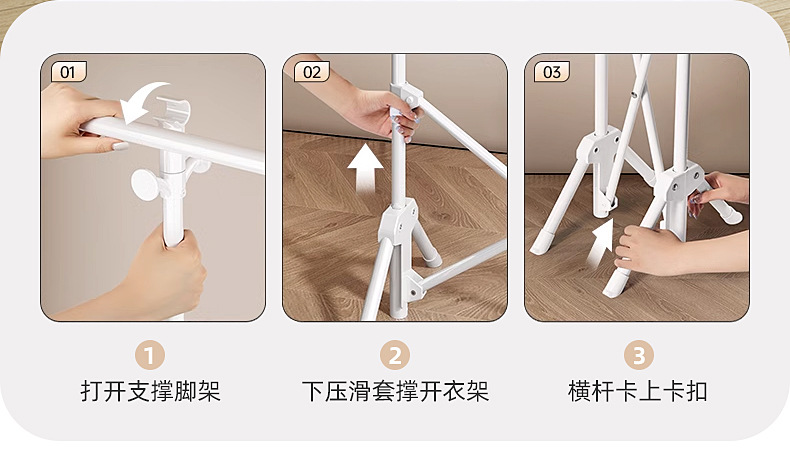 01

02

03

1
打开支撑脚架

2
下压滑套撑开衣架

3
横杆卡上卡扣