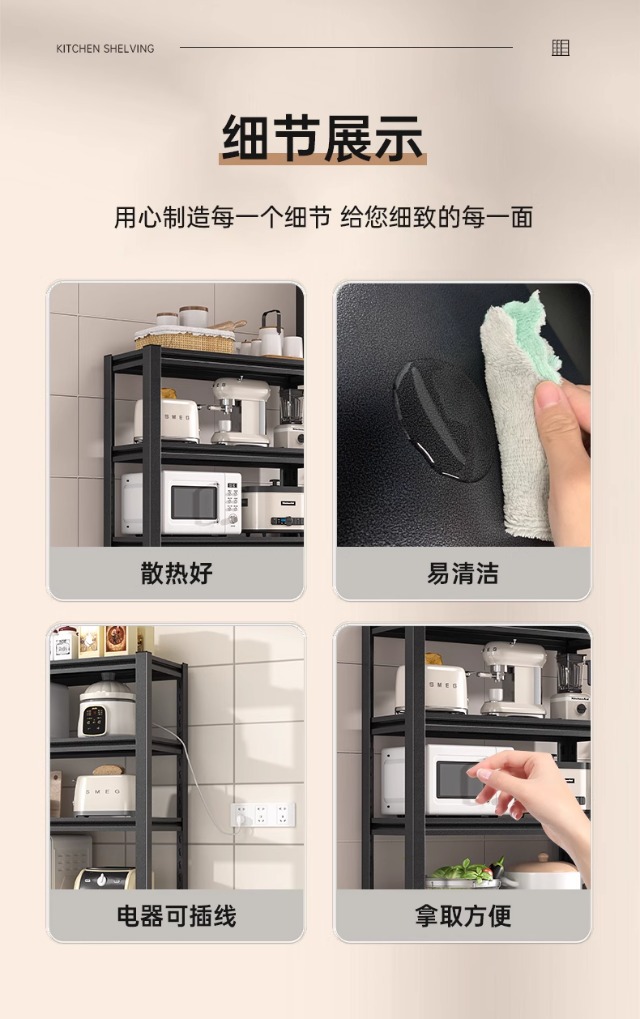 KITCHEN SHELVING

细节展示

用心制造每一个细节 给您细致的每一面

SMEG

散热好

易清洁

SMEG

电器可插线

SMEG

拿取方便