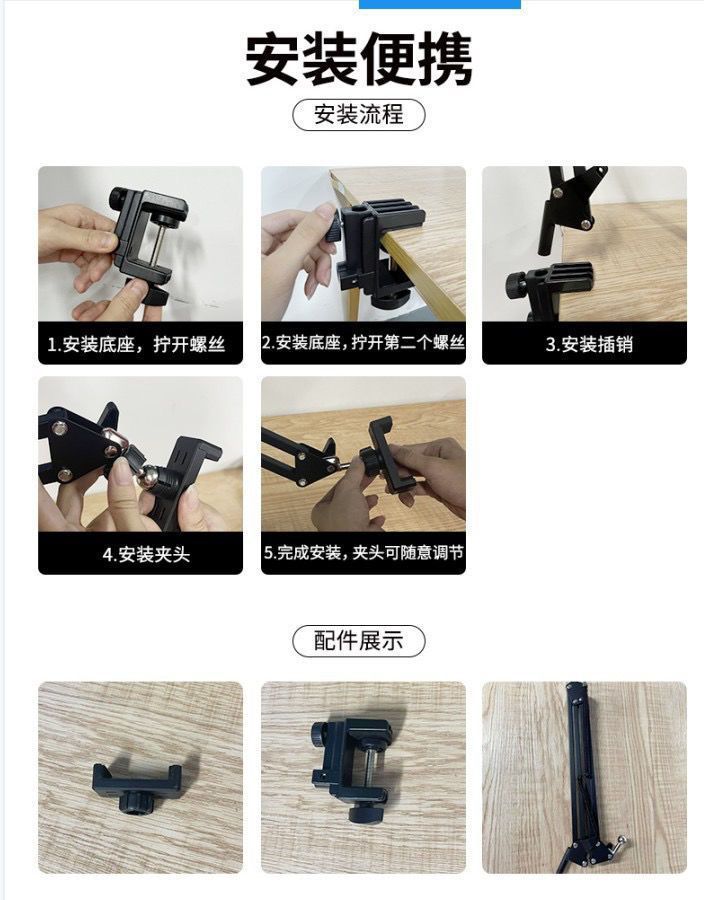 安装便携

安装流程

1.安装底座，拧开螺丝

2.安装底座，拧开第二个螺丝

3.安装插销

4.安装夹头

5.完成安装，夹头可随意调节

配件展示