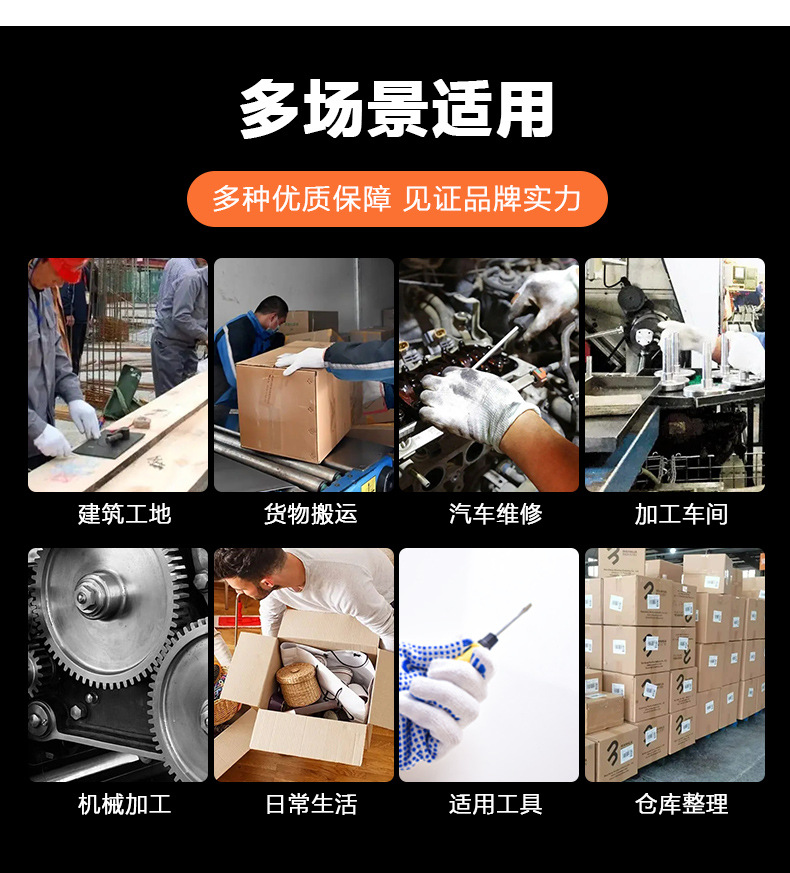 多场景适用

多种优质保障 见证品牌实力

建筑工地

货物搬运

汽车维修

加工车间

机械加工

日常生活

适用工具

仓库整理