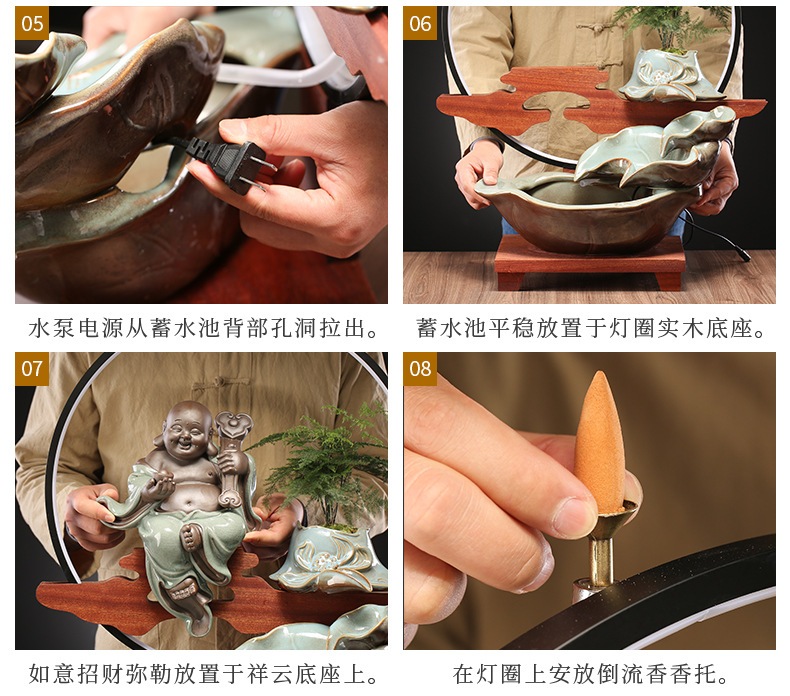 05

水泵电源从蓄水池背部孔洞拉出。

06

蓄水池平稳放置于灯圈实木底座。

07

如意招财弥勒放置于祥云底座上。

08

在灯圈上安放倒流香香托。