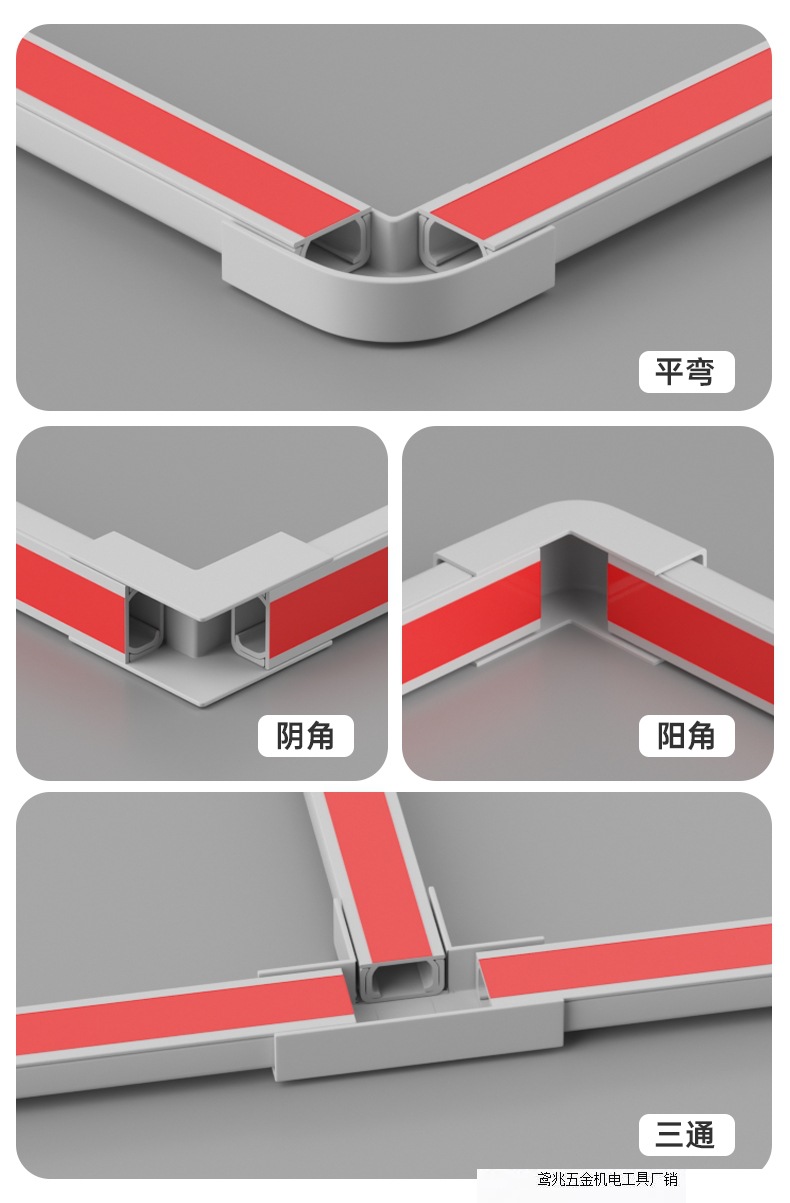 平弯

阴角

阳角

三通

鸢兆五金机电工具厂销