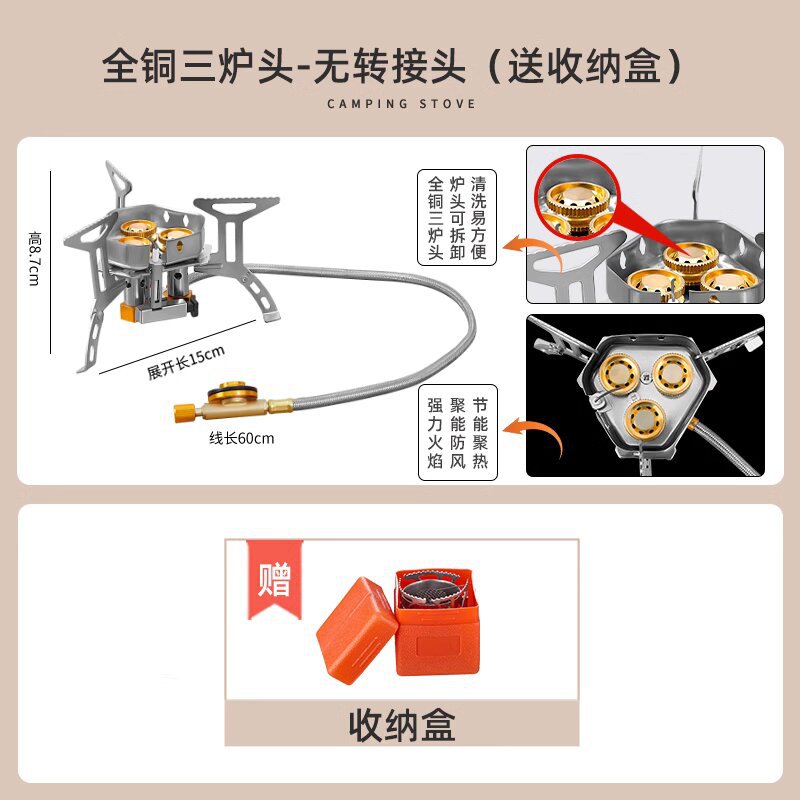 全铜三炉头-无转接头（送收纳盒）

CAMPING STOVE

高8.7cm

展开长15cm

线长60cm

全铜三炉头

炉头可拆卸

清洗易方便

强力火焰

聚能防风

节能聚热

赠

收纳盒