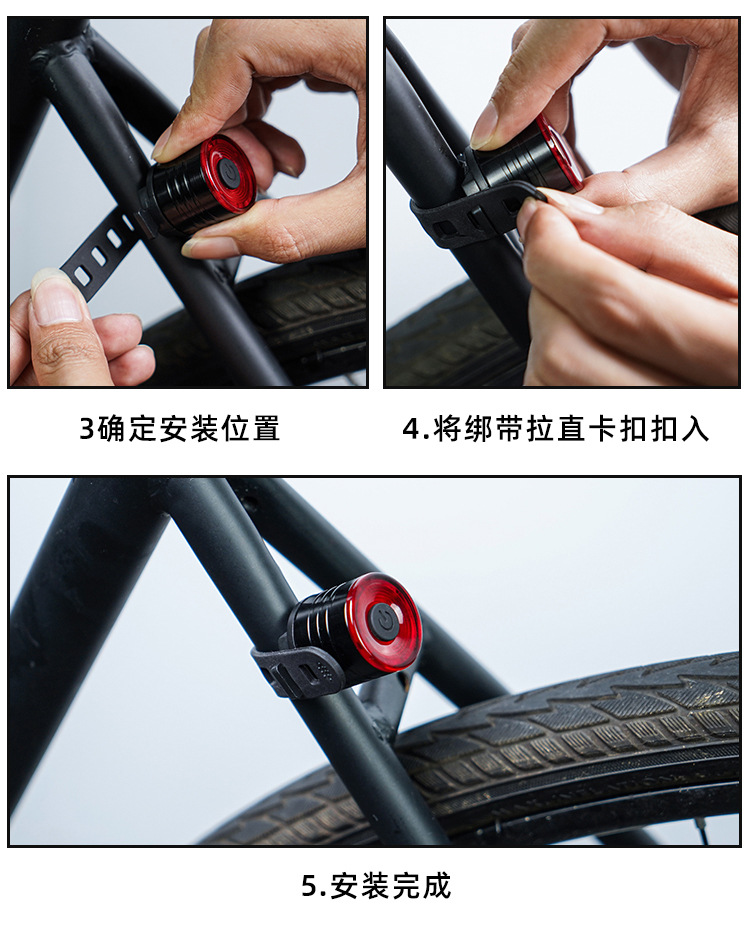 3确定安装位置

4.将绑带拉直卡扣扣入

5.安装完成