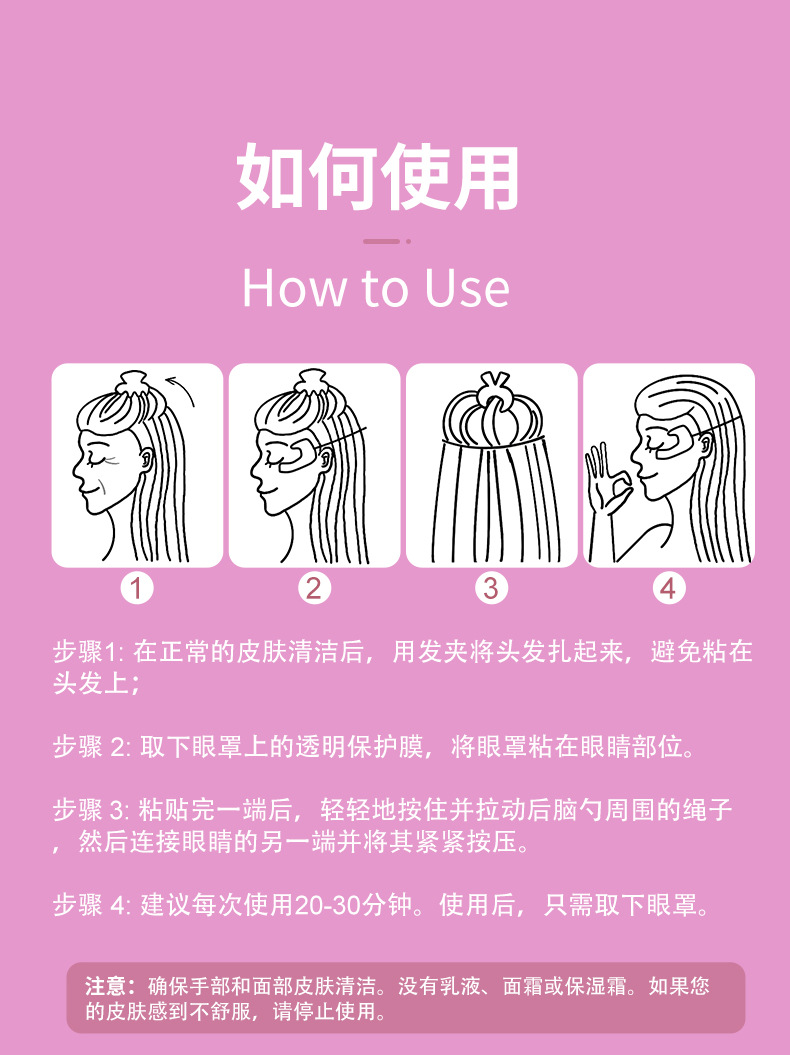 如何使用

How to Use

1

2

3

4

步骤1: 在正常的皮肤清洁后，用发夹将头发扎起来，避免粘在头发上；

步骤 2: 取下眼罩上的透明保护膜，将眼罩粘在眼睛部位。

步骤 3: 粘贴完一端后，轻轻地按住并拉动后脑勺周围的绳子，然后连接眼睛的另一端并将其紧紧按压。

步骤 4: 建议每次使用20-30分钟。使用后，只需取下眼罩。

注意：确保手部和面部皮肤清洁。没有乳液、面霜或保湿霜。如果您的皮肤感到不舒服，请停止使用。