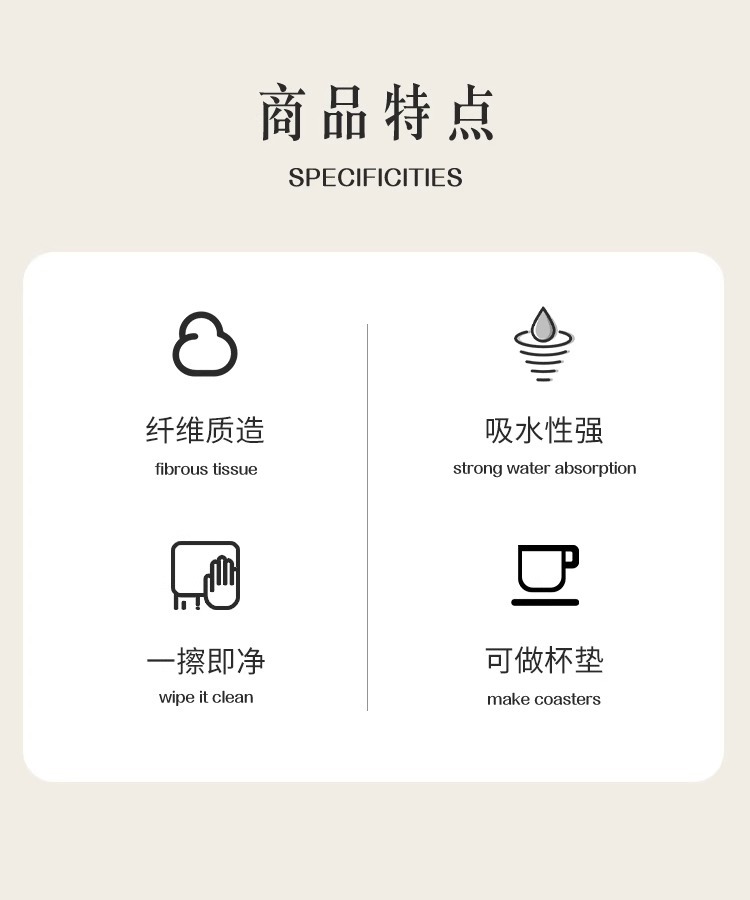 商品特点
SPECIFICITIES

纤维质造
fibrous tissue

一擦即净
wipe it clean

吸水性强
strong water absorption

可做杯垫
make coasters