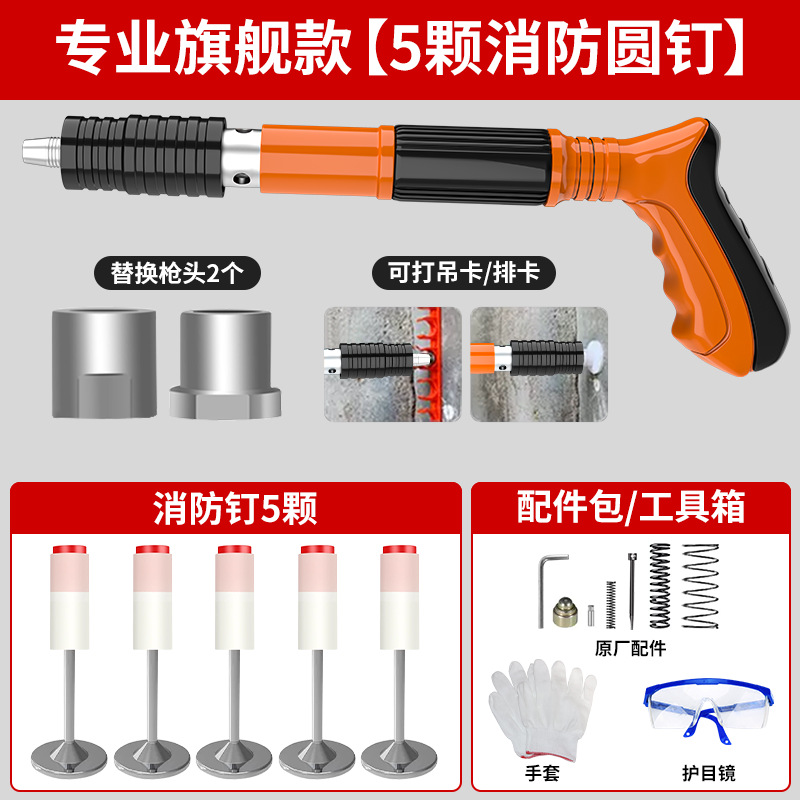 专业旗舰款【5颗消防圆钉】

替换枪头2个

可打吊卡/排卡

消防钉5颗

配件包/工具箱

原厂配件

手套

护目镜