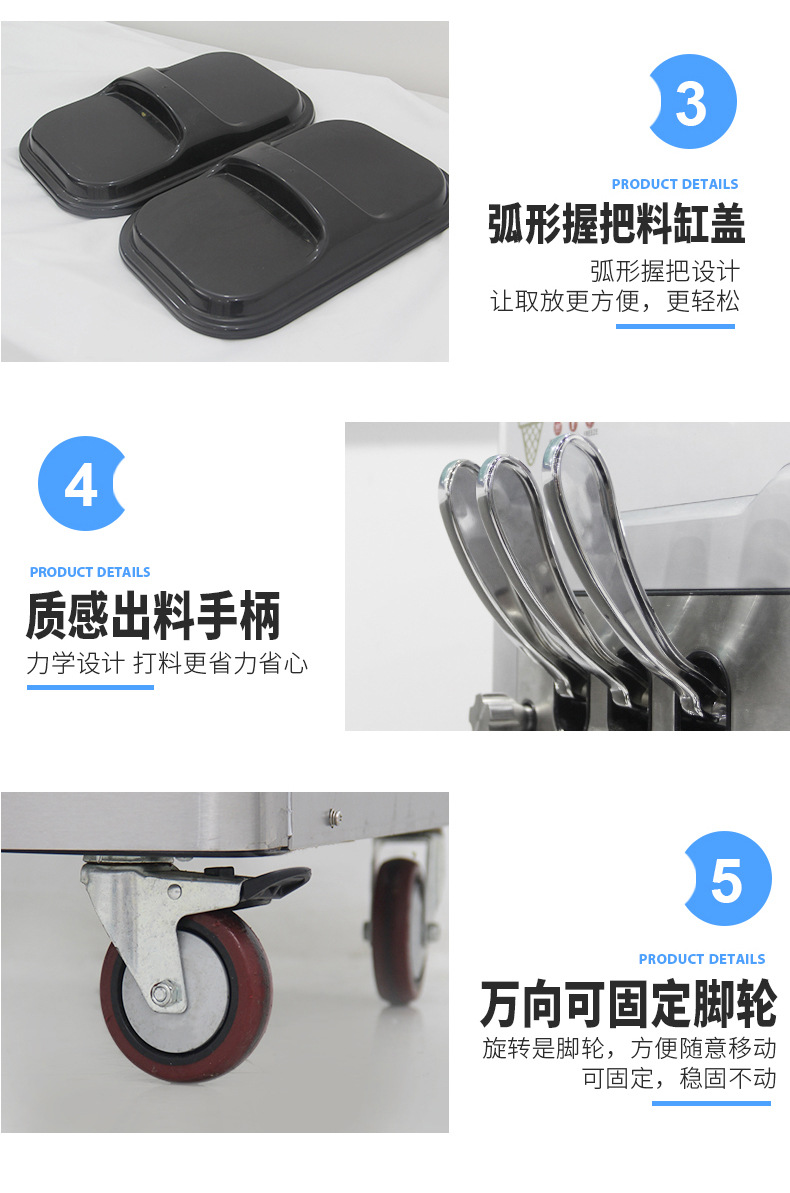 3

PRODUCT DETAILS

弧形握把料缸盖

弧形握把设计
让取放更方便，更轻松

4

PRODUCT DETAILS

质感出料手柄

力学设计 打料更省力省心

5

PRODUCT DETAILS

万向可固定脚轮

旋转是脚轮，方便随意移动
可固定，稳固不动