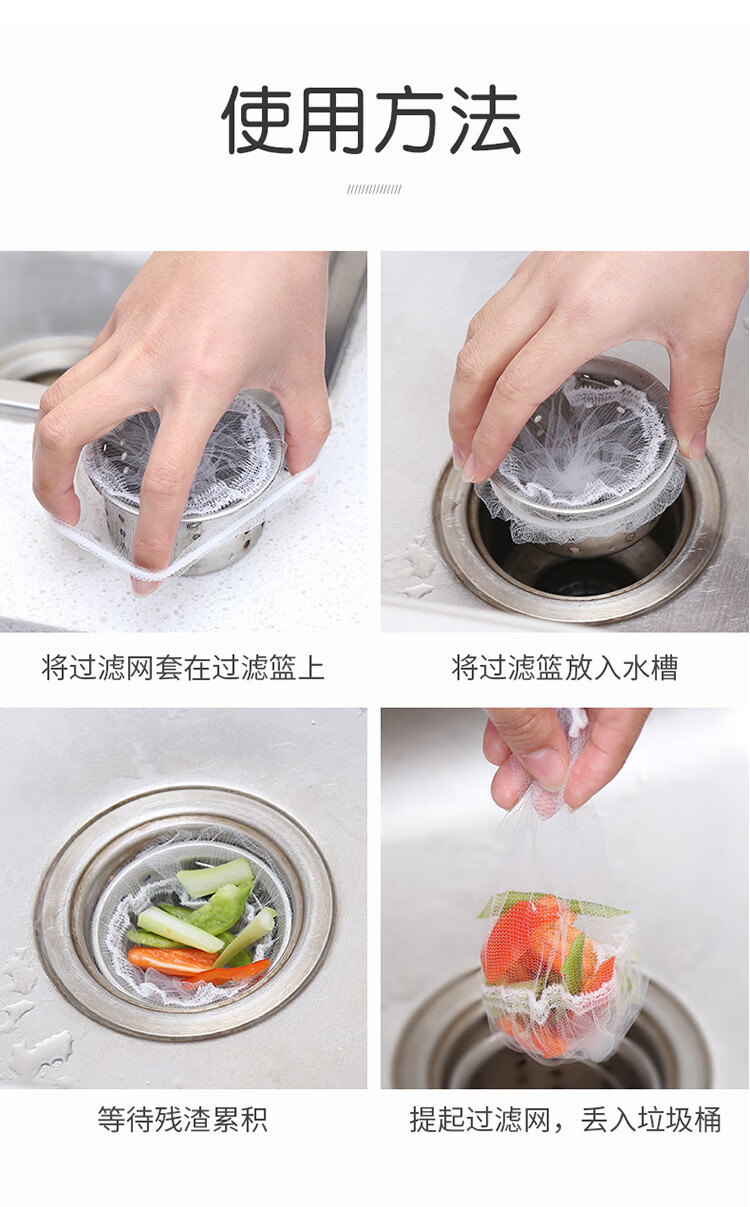 使用方法

将过滤网套在过滤篮上

将过滤篮放入水槽

等待残渣累积

提起过滤网，丢入垃圾桶