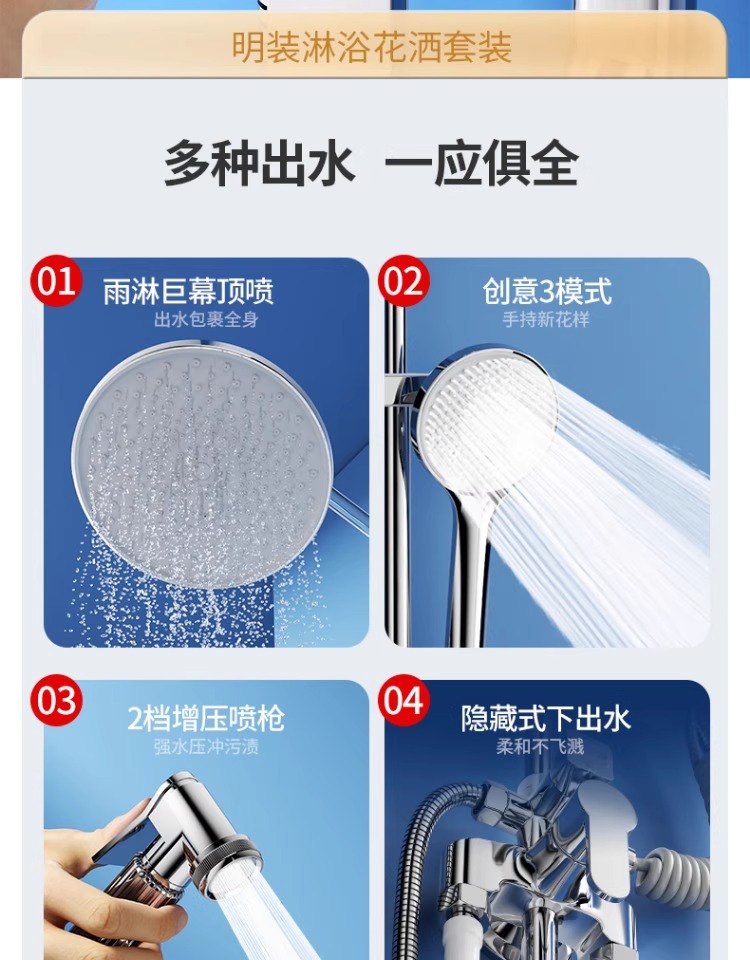 明装淋浴花洒套装

多种出水 一应俱全

01 雨淋巨幕顶喷
出水包裹全身

02 创意3模式
手持新花样

03 2档增压喷枪
强水压冲污渍

04 隐藏式下出水
柔和不飞溅