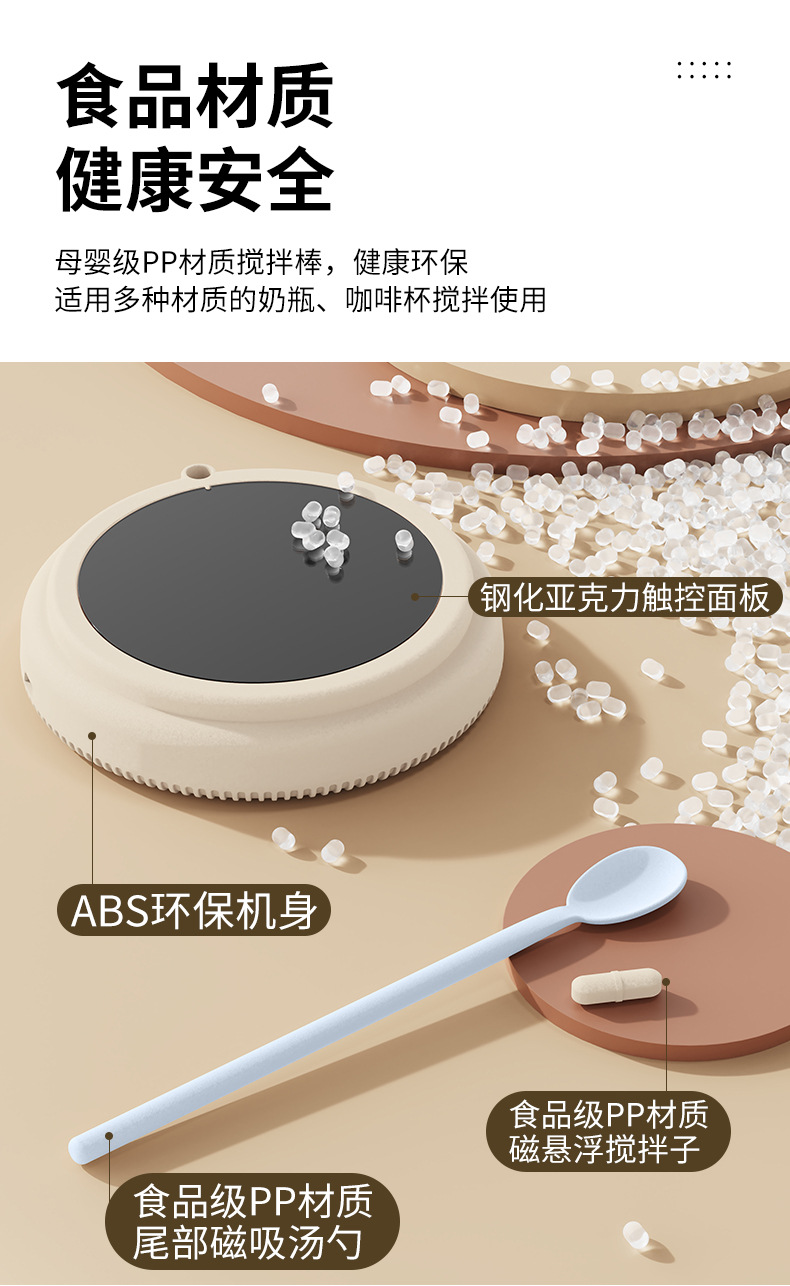 食品材质
健康安全

母婴级PP材质搅拌棒，健康环保
适用多种材质的奶瓶、咖啡杯搅拌使用

钢化亚克力触控面板

ABS环保机身

食品级PP材质
磁悬浮搅拌子

食品级PP材质
尾部磁吸汤勺