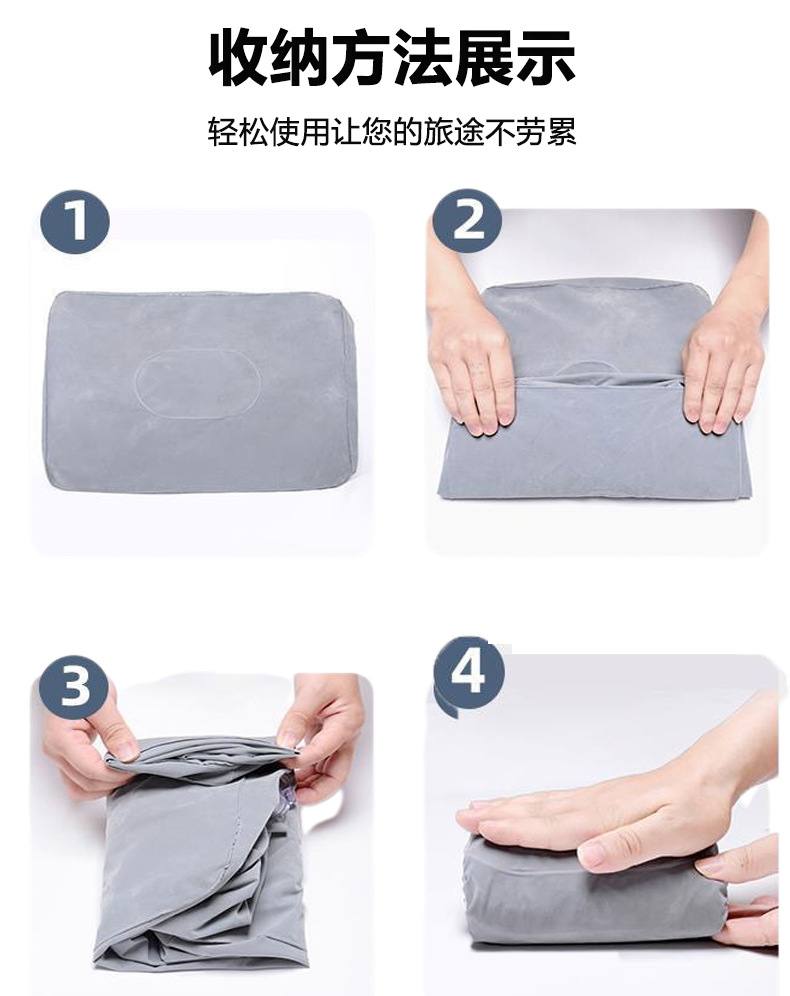 收纳方法展示

轻松使用让您的旅途不劳累

1

2

3

4