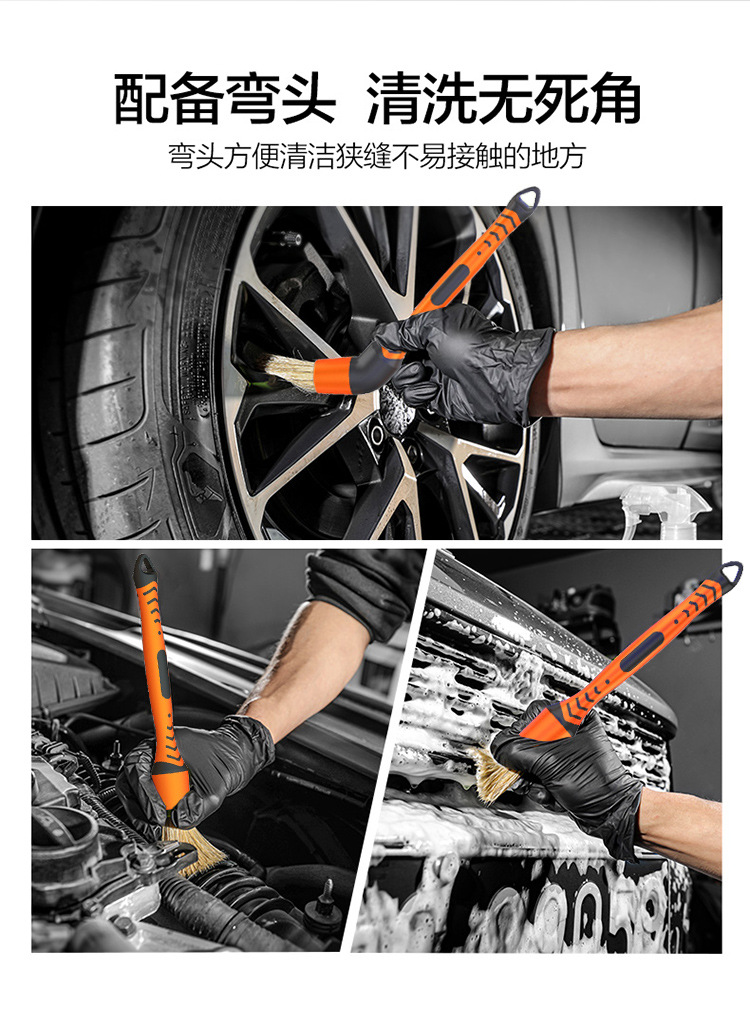 配备弯头 清洗无死角

弯头方便清洁狭缝不易接触的地方