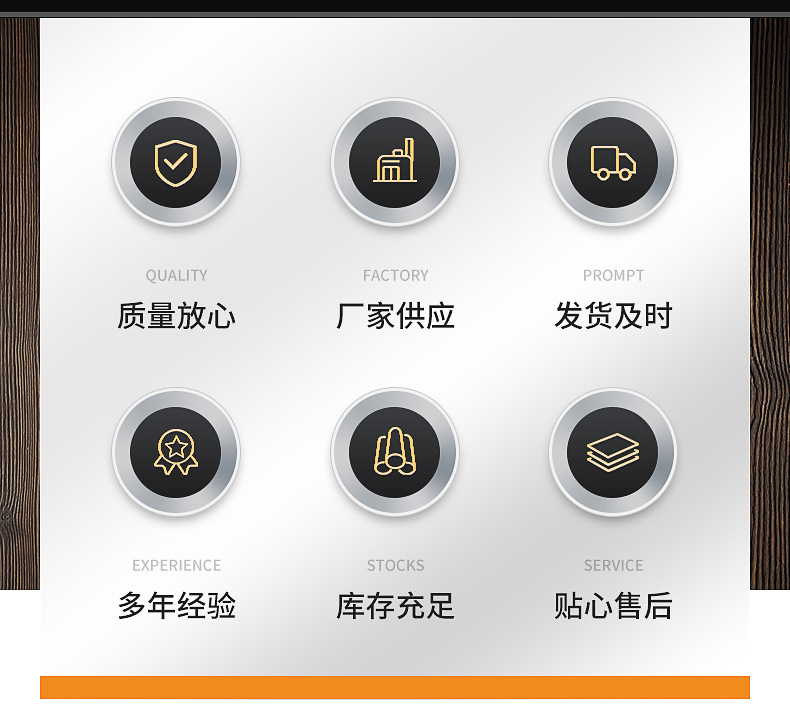 QUALITY
质量放心

FACTORY
厂家供应

PROMPT
发货及时

EXPERIENCE
多年经验

STOCKS
库存充足

SERVICE
贴心售后