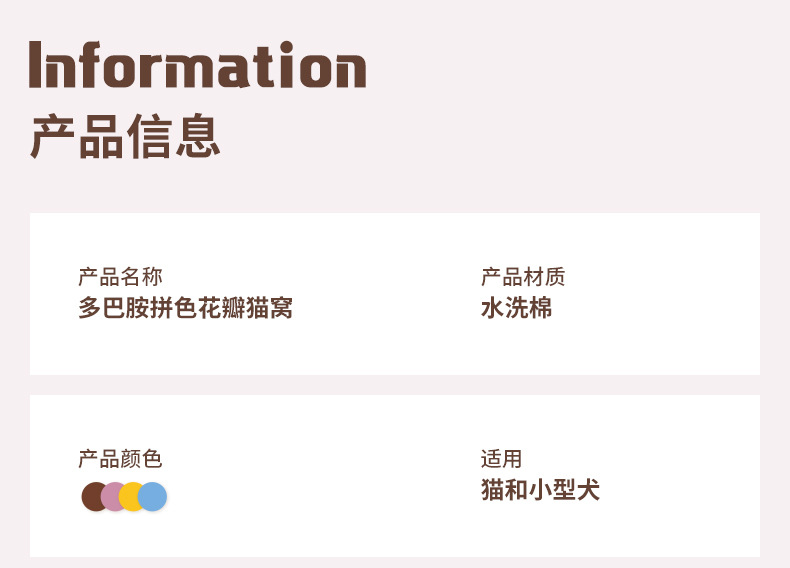 Information
产品信息

产品名称
多巴胺拼色花瓣猫窝

产品材质
水洗棉

产品颜色

适用
猫和小型犬