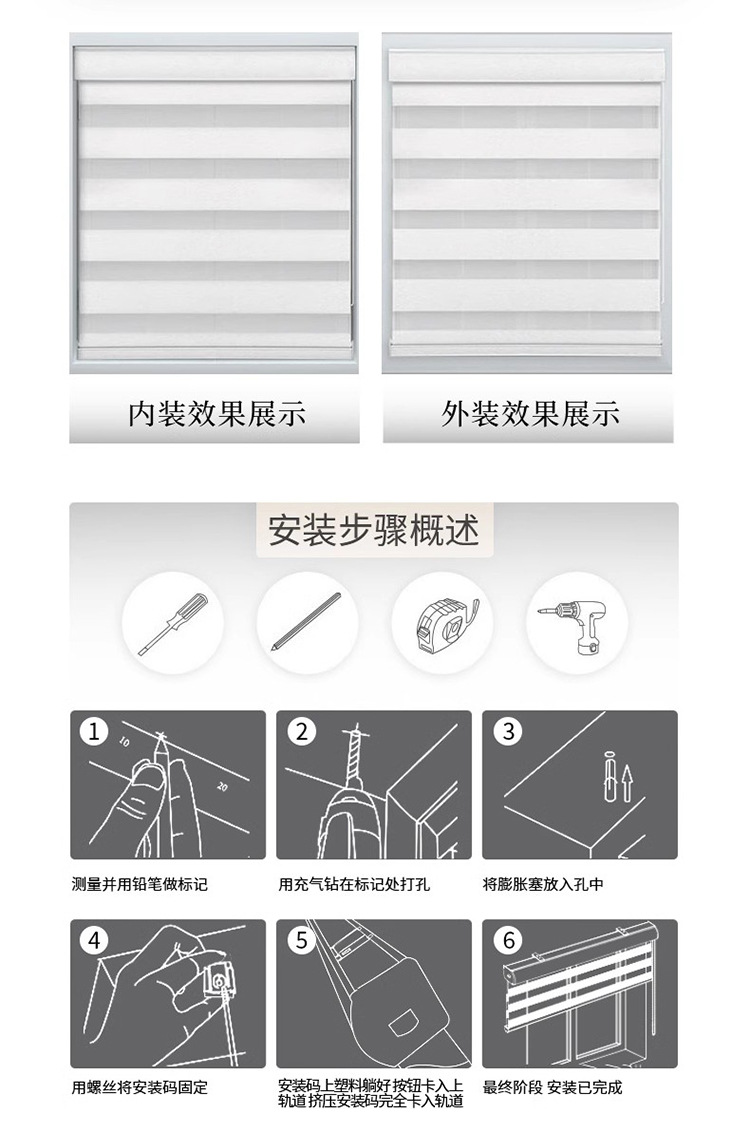 内装效果展示

外装效果展示

安装步骤概述

1
10
20
测量并用铅笔做标记

2
用充气钻在标记处打孔

3
将膨胀塞放入孔中

4
用螺丝将安装码固定

5
安装码上塑料躺好 按钮卡入上轨道 挤压安装码完全卡入轨道

6
最终阶段 安装已完成