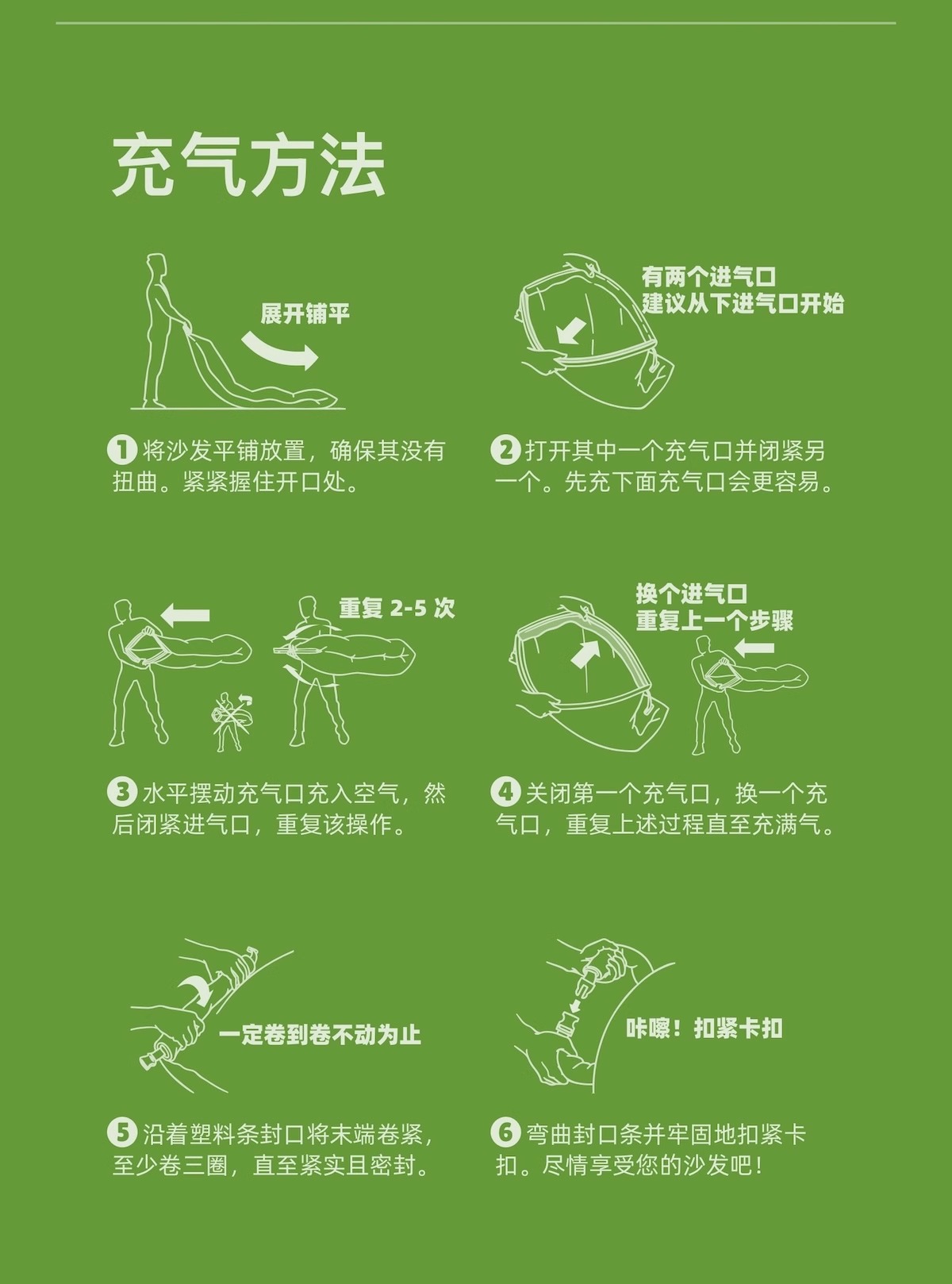 充气方法

展开铺平

1 将沙发平铺放置，确保其没有扭曲。紧紧握住开口处。

有两个进气口
建议从下进气口开始

2 打开其中一个充气口并闭紧另一个。先充下面充气口会更容易。

重复 2-5 次

3 水平摆动充气口充入空气，然后闭紧进气口，重复该操作。

换个进气口
重复上一个步骤

4 关闭第一个充气口，换一个充气口，重复上述过程直至充满气。

一定卷到卷不动为止

5 沿着塑料条封口将末端卷紧，至少卷三圈，直至紧实且密封。

咔嚓！扣紧卡扣

6 弯曲封口条并牢固地扣紧卡扣。尽情享受您的沙发吧！