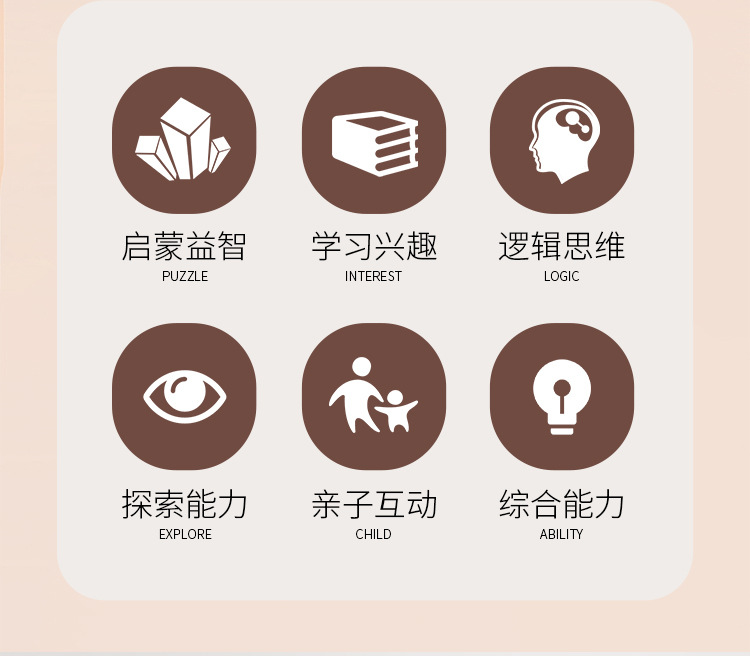 启蒙益智
PUZZLE

学习兴趣
INTEREST

逻辑思维
LOGIC

探索能力
EXPLORE

亲子互动
CHILD

综合能力
ABILITY