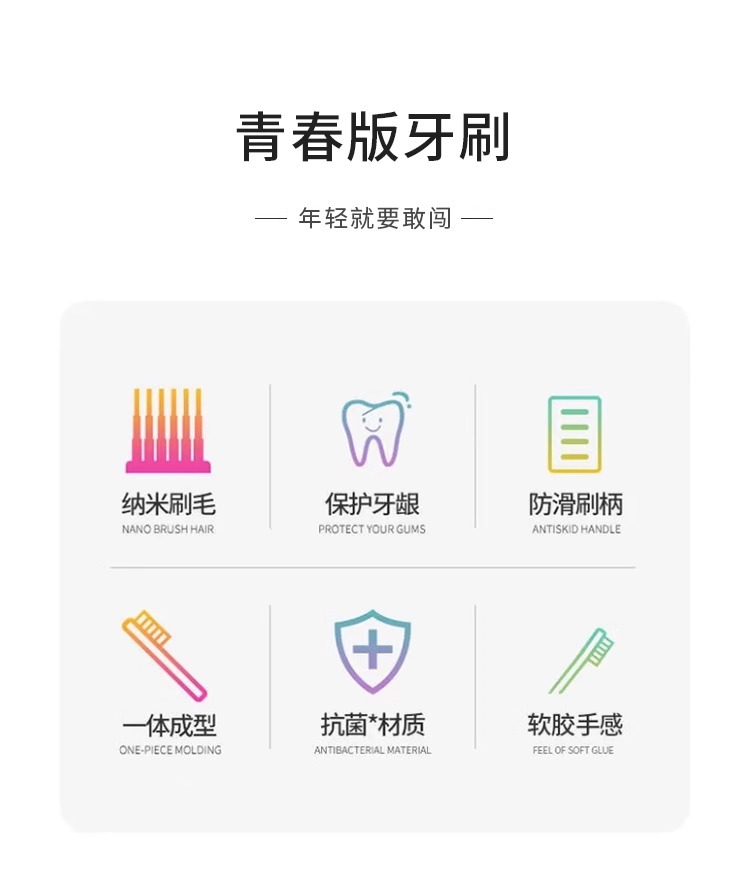 青春版牙刷

— 年轻就要敢闯 —

纳米刷毛
NANO BRUSH HAIR

保护牙龈
PROTECT YOUR GUMS

防滑刷柄
ANTISKID HANDLE

一体成型
ONE-PIECE MOLDING

抗菌*材质
ANTIBACTERIAL MATERIAL

软胶手感
FEEL OF SOFT GLUE