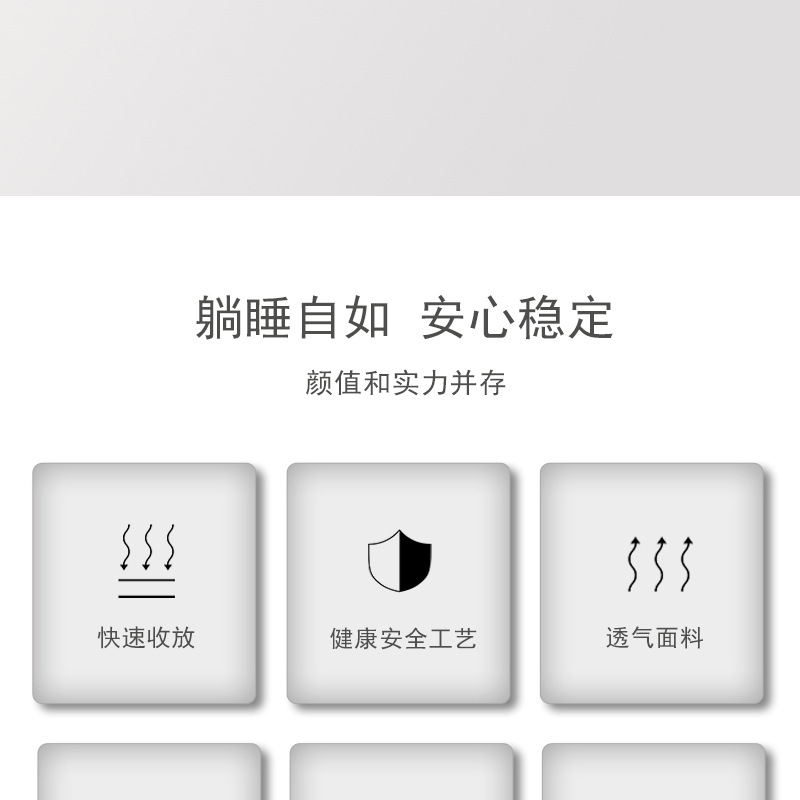 躺睡自如 安心稳定

颜值和实力并存

快速收放

健康安全工艺

透气面料