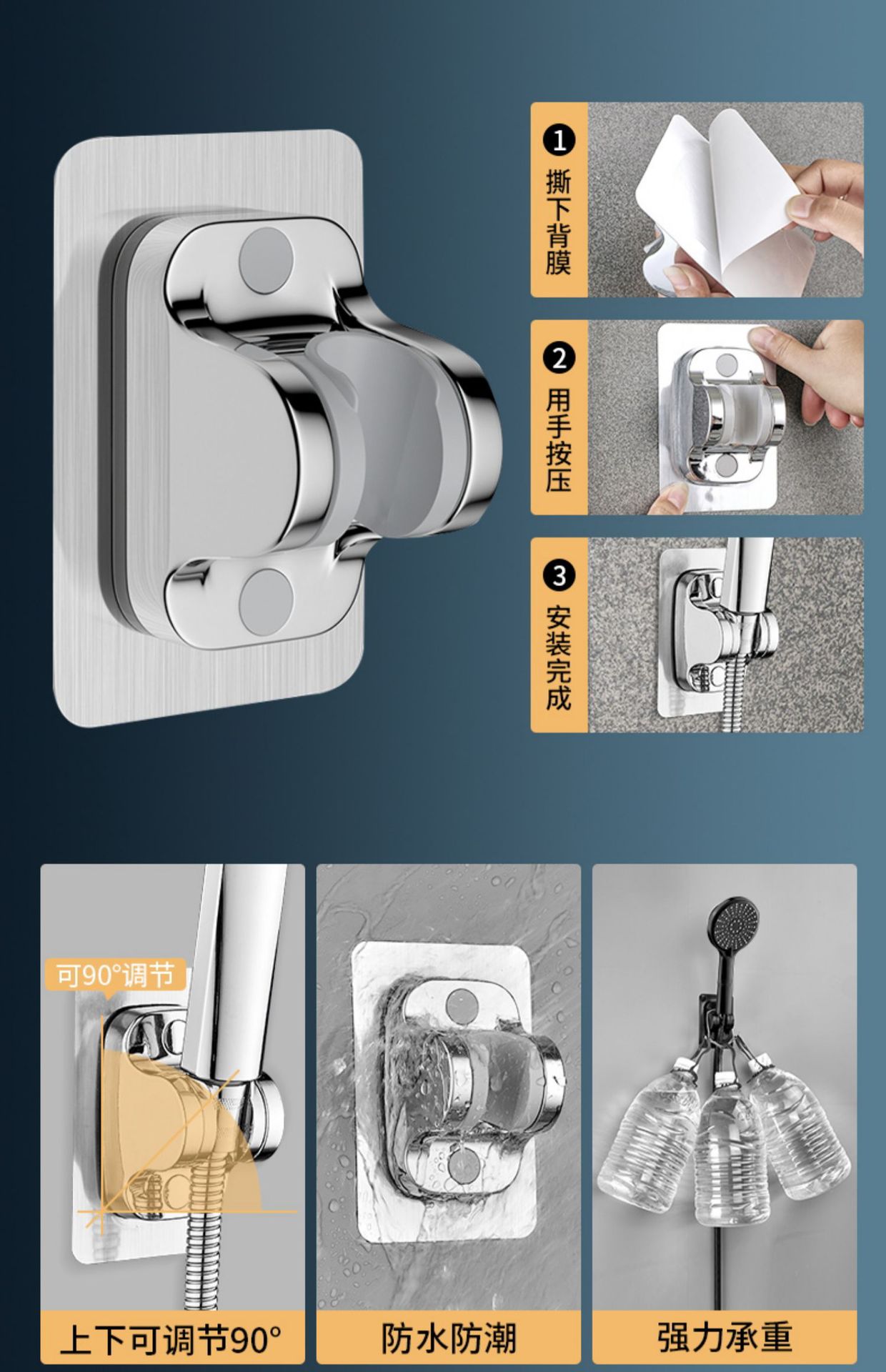 1 撕下背膜

2 用手按压

3 安装完成

可90°调节

上下可调节90°

防水防潮

强力承重