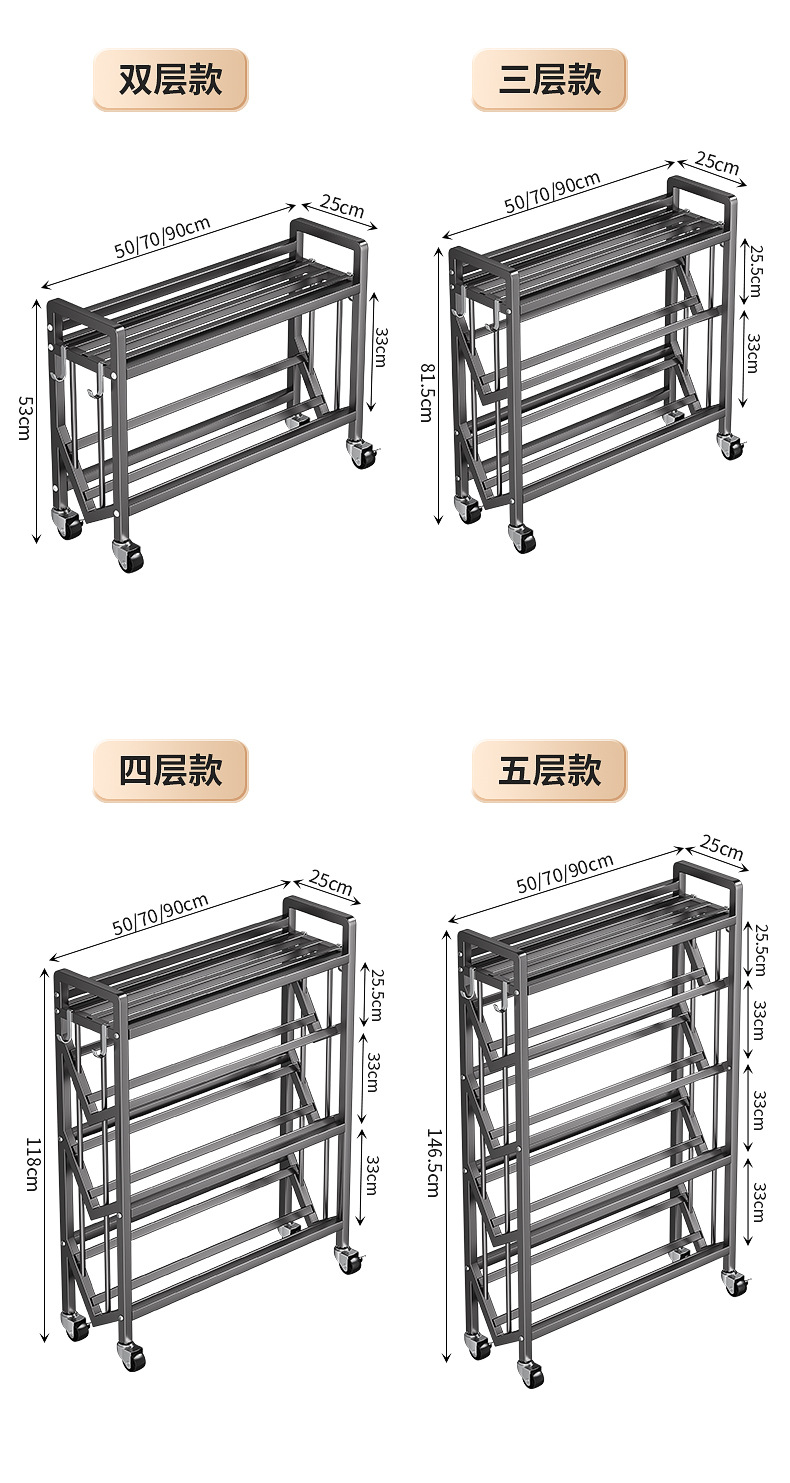 双层款

50/70/90cm
25cm
53cm
33cm

三层款

50/70/90cm
25cm
81.5cm
25.5cm
33cm

四层款

50/70/90cm
25cm
118cm
25.5cm
33cm
33cm

五层款

50/70/90cm
25cm
146.5cm
25.5cm
33cm
33cm
33cm