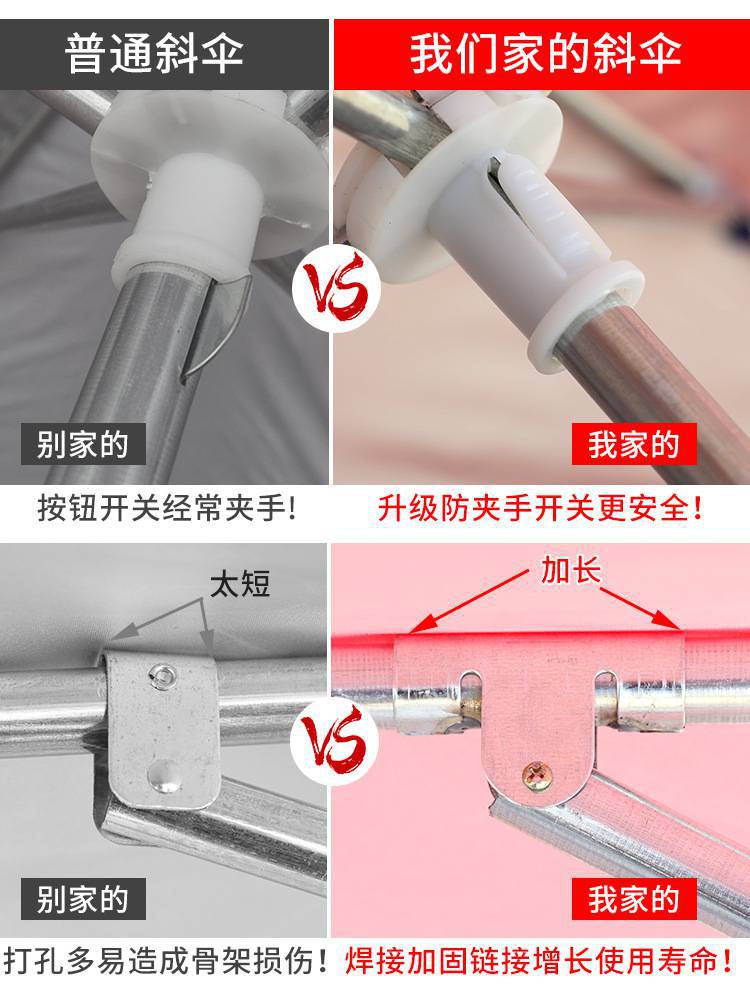 普通斜伞

我们家的斜伞

VS

别家的

我家的

按钮开关经常夹手!

升级防夹手开关更安全!

太短

加长

VS

别家的

我家的

打孔多易造成骨架损伤!

焊接加固链接增长使用寿命!