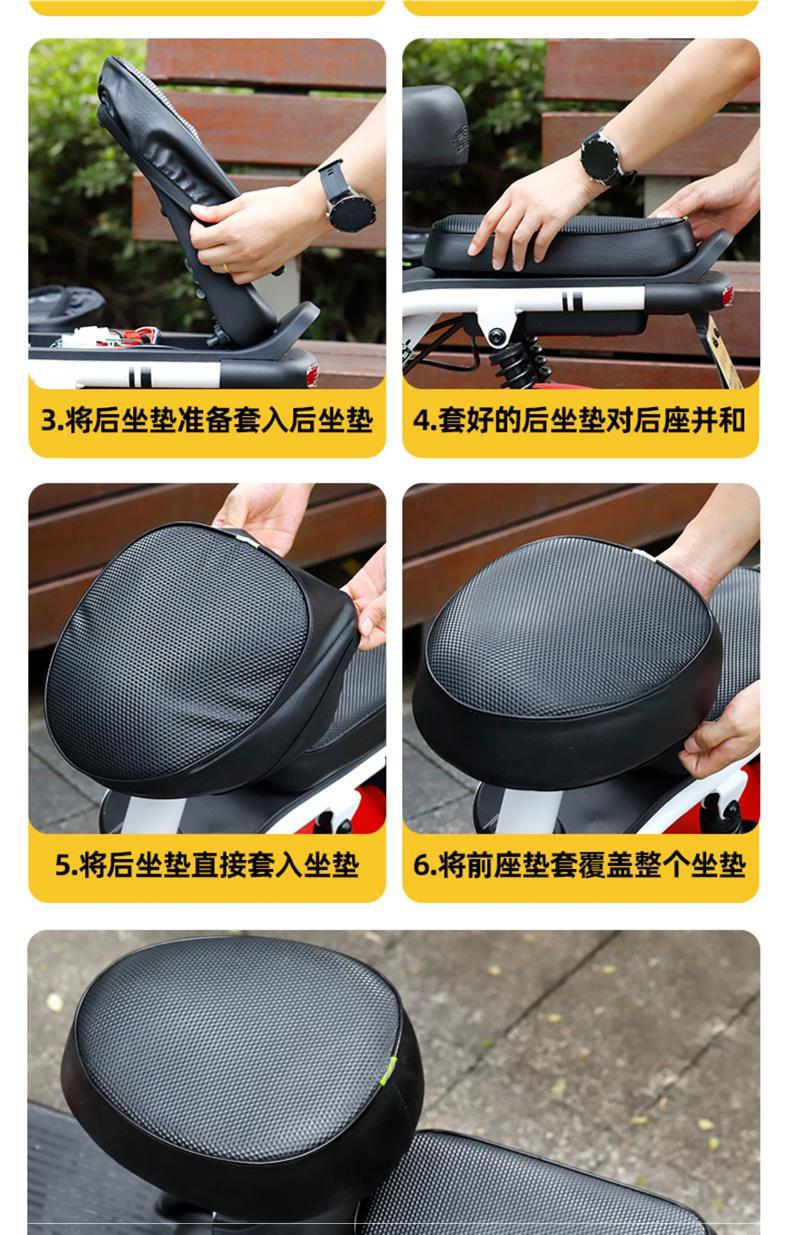 3.将后坐垫准备套入后坐垫

4.套好的后坐垫对后座并和

5.将后坐垫直接套入坐垫

6.将前座垫套覆盖整个坐垫