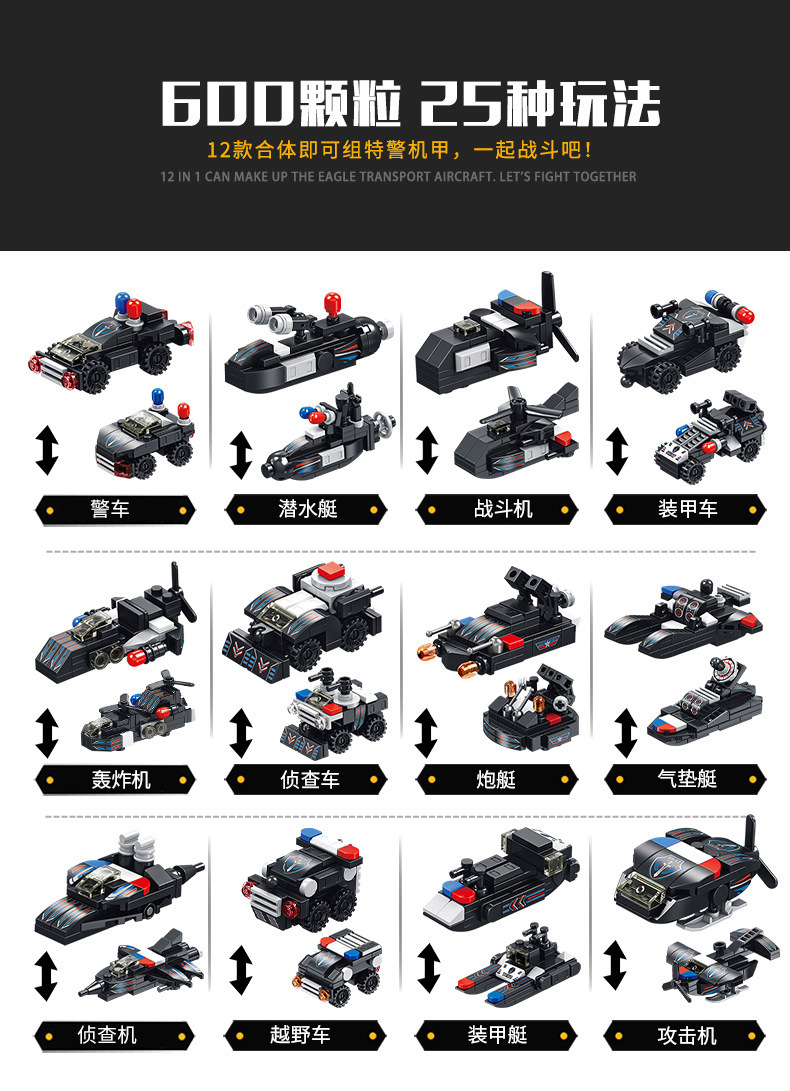 600颗粒 25种玩法

12款合体即可组特警机甲，一起战斗吧！

12 IN 1 CAN MAKE UP THE EAGLE TRANSPORT AIRCRAFT. LET'S FIGHT TOGETHER

警车

潜水艇

战斗机

装甲车

轰炸机

侦查车

炮艇

气垫艇

侦查机

越野车

装甲艇

攻击机