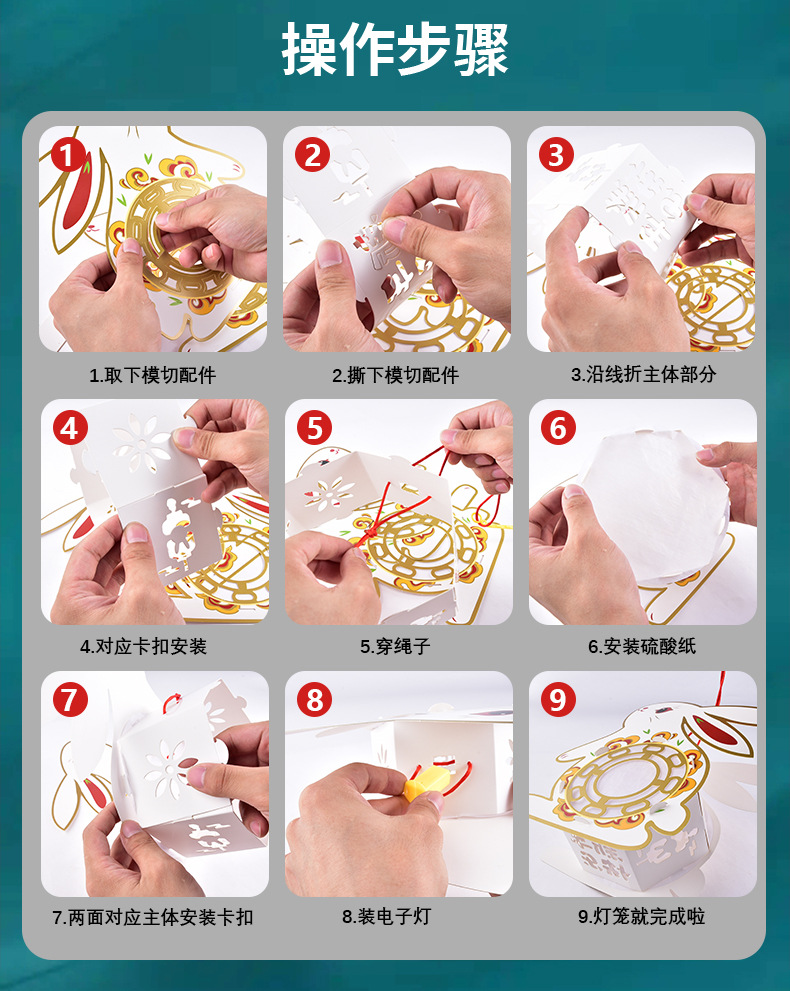 操作步骤

1

1.取下模切配件

2

2.撕下模切配件

3

3.沿线折主体部分

4

4.对应卡扣安装

5

5.穿绳子

6

6.安装硫酸纸

7

7.两面对应主体安装卡扣

8

8.装电子灯

9

9.灯笼就完成啦