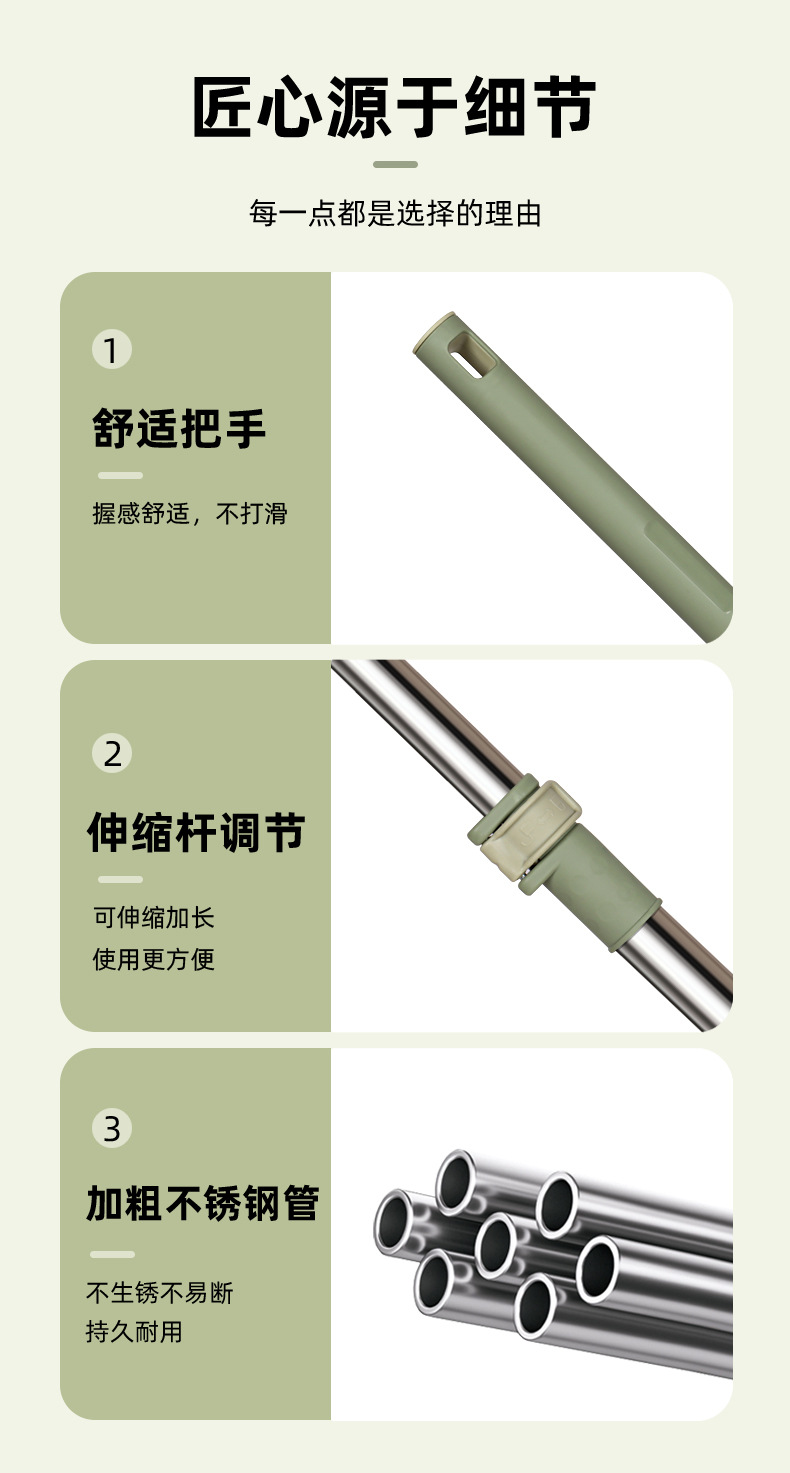 匠心源于细节

每一点都是选择的理由

1

舒适把手

握感舒适，不打滑

2

伸缩杆调节

可伸缩加长
使用更方便

3

加粗不锈钢管

不生锈不易断
持久耐用