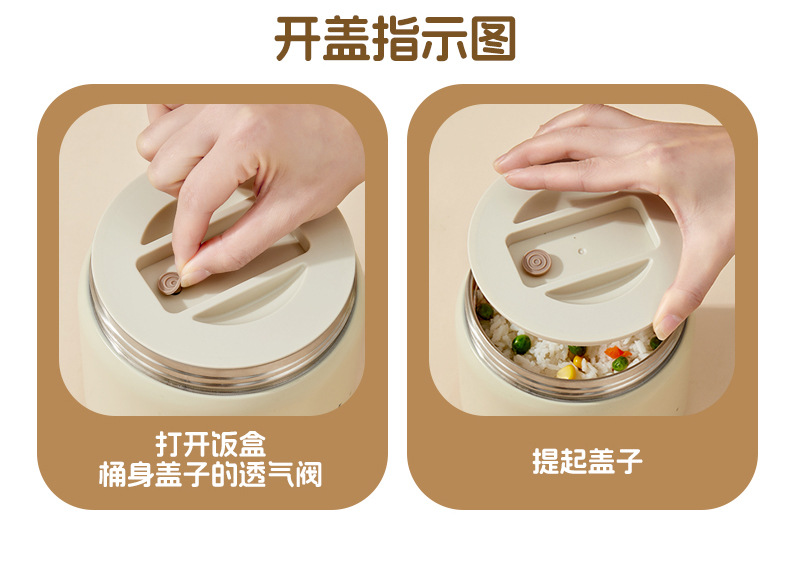 开盖指示图

打开饭盒
桶身盖子的透气阀

提起盖子