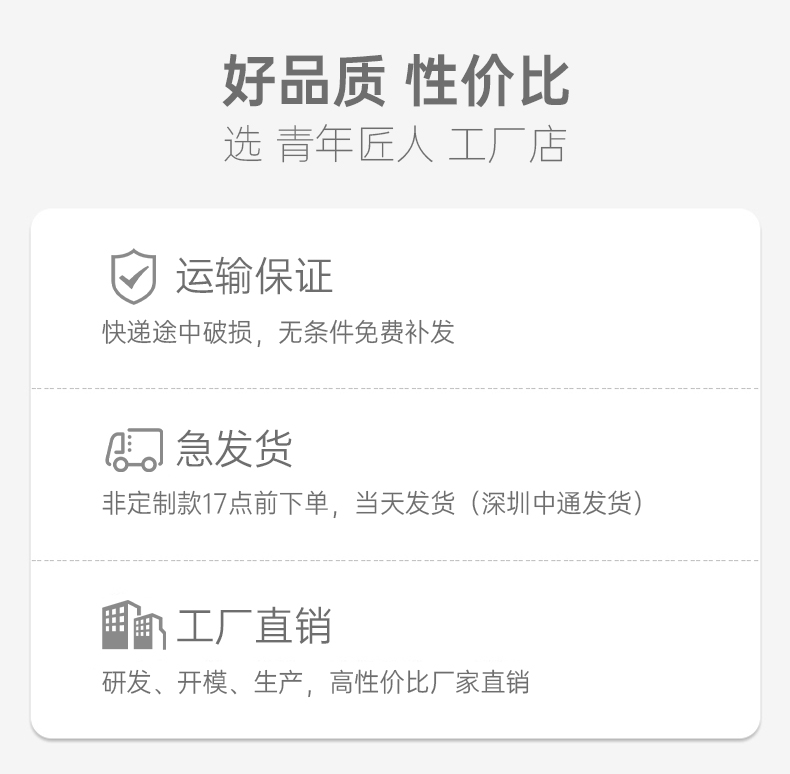 好品质 性价比
选 青年匠人 工厂店

运输保证
快递途中破损，无条件免费补发

急发货
非定制款17点前下单，当天发货（深圳中通发货）

工厂直销
研发、开模、生产，高性价比厂家直销