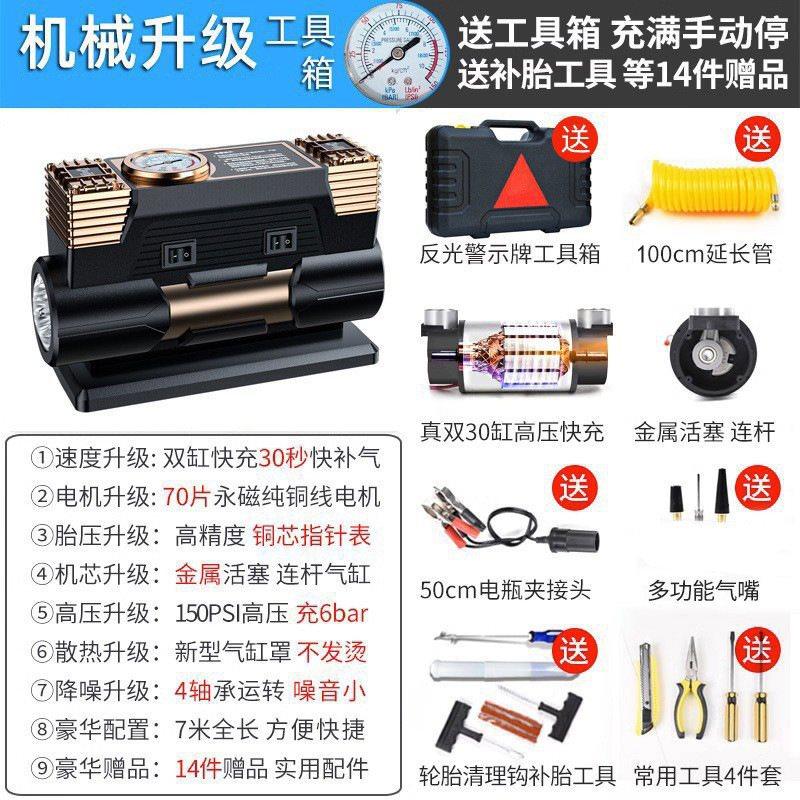 机械升级 工具箱

送工具箱 充满手动停
送补胎工具 等14件赠品

送
反光警示牌工具箱

送
100cm延长管

真双30缸高压快充

金属活塞 连杆

送
50cm电瓶夹接头

送
多功能气嘴

送
轮胎清理钩补胎工具

送
常用工具4件套

①速度升级: 双缸快充30秒快补气
②电机升级: 70片永磁纯铜线电机
③胎压升级: 高精度 铜芯指针表
④机芯升级: 金属活塞 连杆气缸
⑤高压升级: 150PSI高压 充6bar
⑥散热升级: 新型气缸罩 不发烫
⑦降噪升级: 4轴承运转 噪音小
⑧豪华配置: 7米全长 方便快捷
⑨豪华赠品: 14件赠品 实用配件