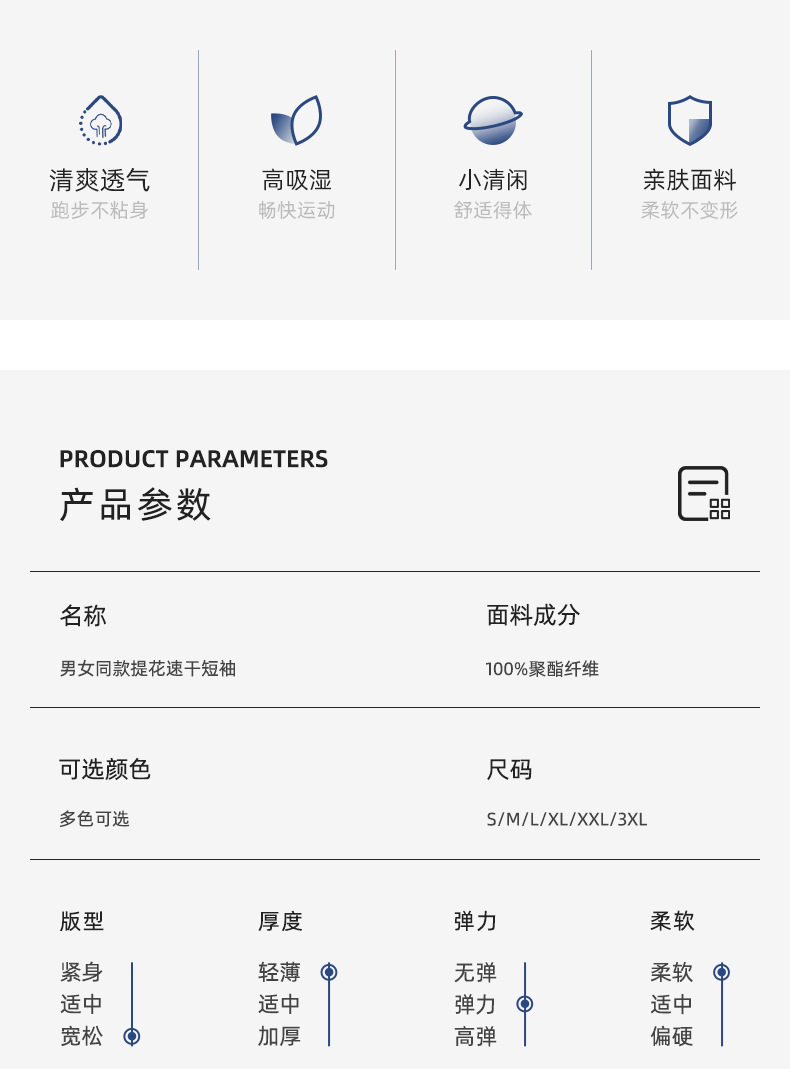 清爽透气
跑步不粘身

高吸湿
畅快运动

小清闲
舒适得体

亲肤面料
柔软不变形

PRODUCT PARAMETERS
产品参数

名称
男女同款提花速干短袖

面料成分
100%聚酯纤维

可选颜色
多色可选

尺码
S/M/L/XL/XXL/3XL

版型
紧身
适中
宽松

厚度
轻薄
适中
加厚

弹力
无弹
弹力
高弹

柔软
柔软
适中
偏硬