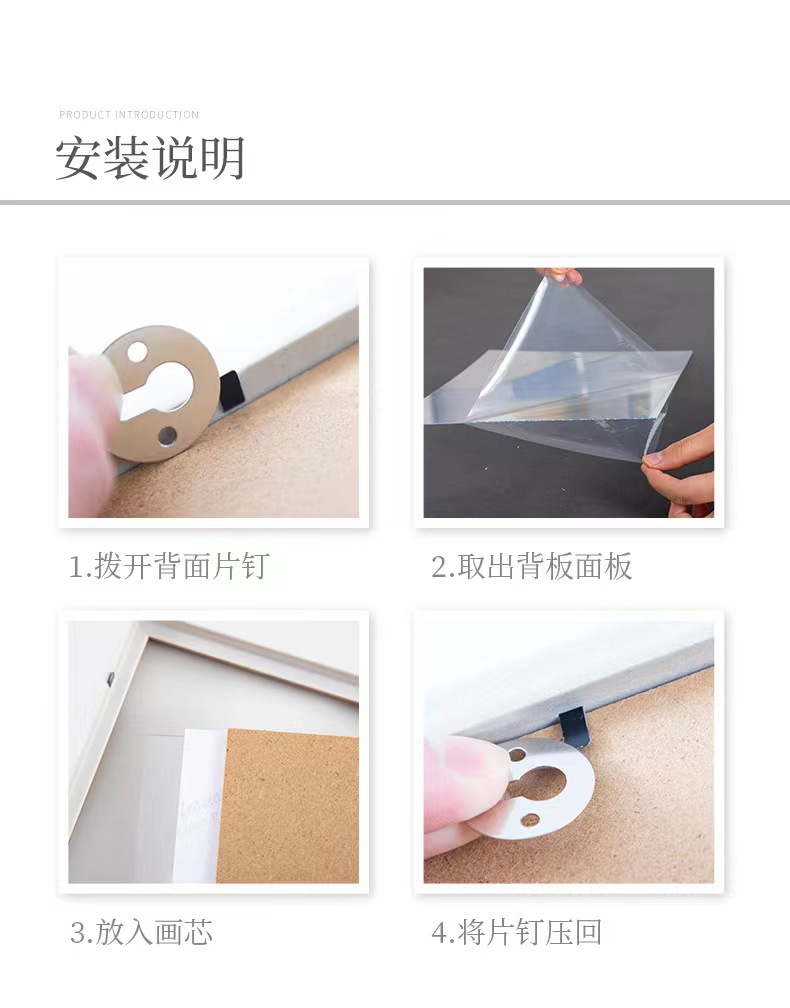 PRODUCT INTRODUCTION

安装说明

1.拨开背面片钉

2.取出背板面板

3.放入画芯

4.将片钉压回