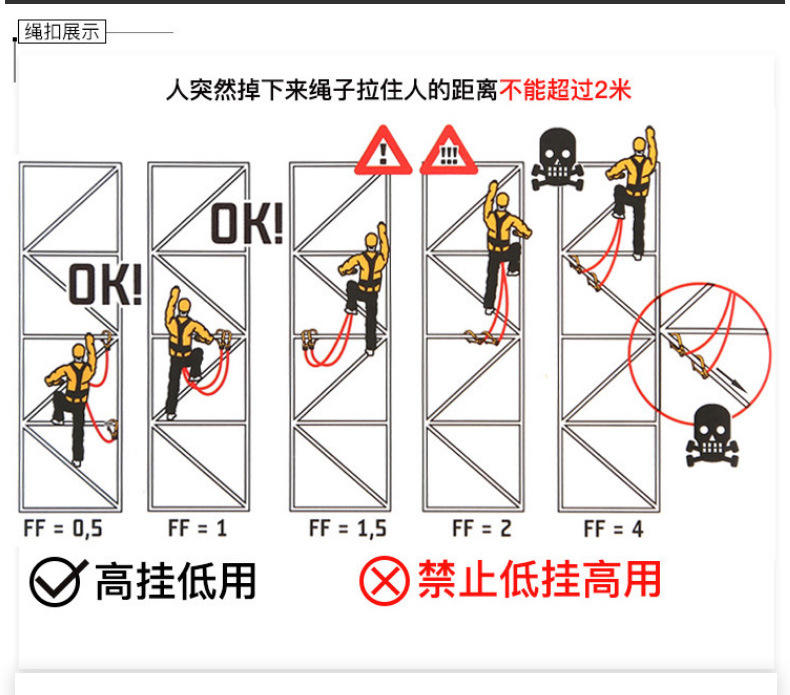 绳扣展示

人突然掉下来绳子拉住人的距离不能超过2米

OK!

OK!

!

!!!

FF = 0,5

FF = 1

FF = 1,5

FF = 2

FF = 4

高挂低用

禁止低挂高用