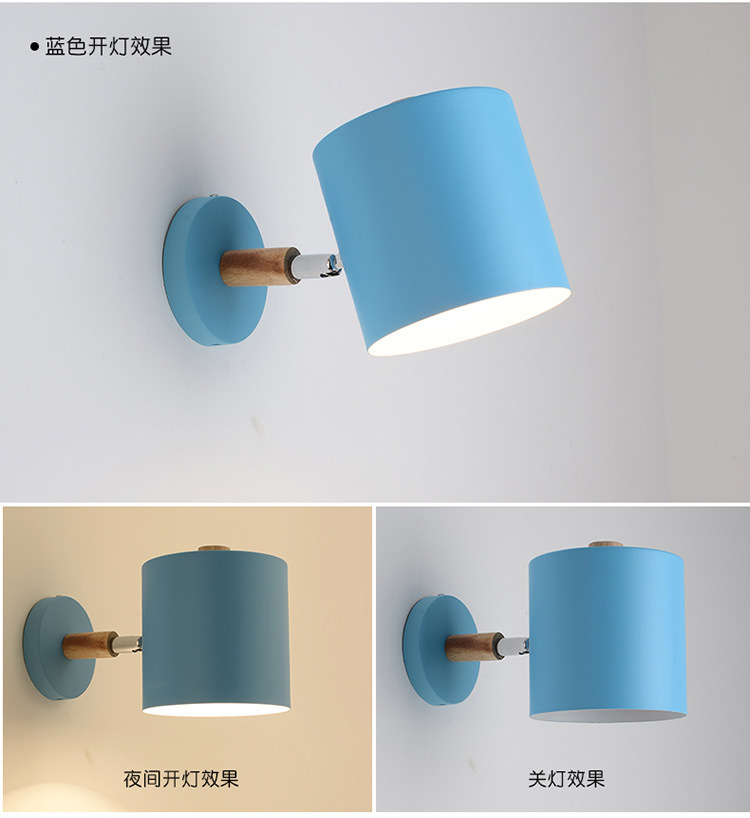 ● 蓝色开灯效果

夜间开灯效果

关灯效果