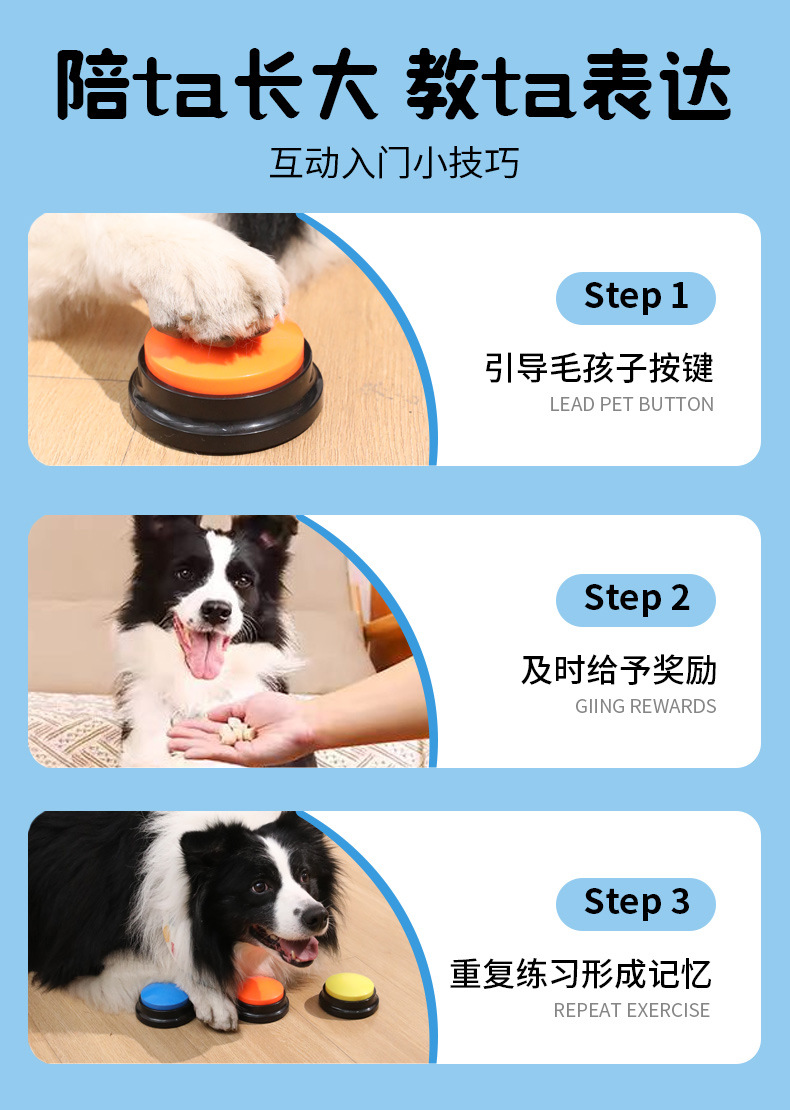 陪ta长大 教ta表达

互动入门小技巧

Step 1

引导毛孩子按键

LEAD PET BUTTON

Step 2

及时给予奖励

GIING REWARDS

Step 3

重复练习形成记忆

REPEAT EXERCISE