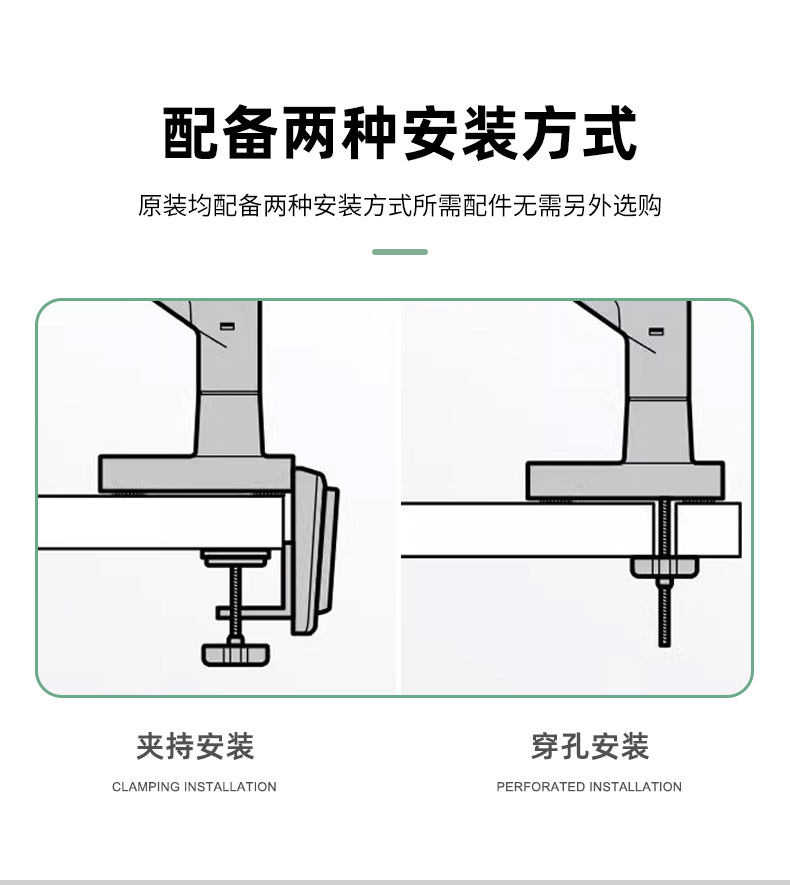 配备两种安装方式

原装均配备两种安装方式所需配件无需另外选购

夹持安装

CLAMPING INSTALLATION

穿孔安装

PERFORATED INSTALLATION