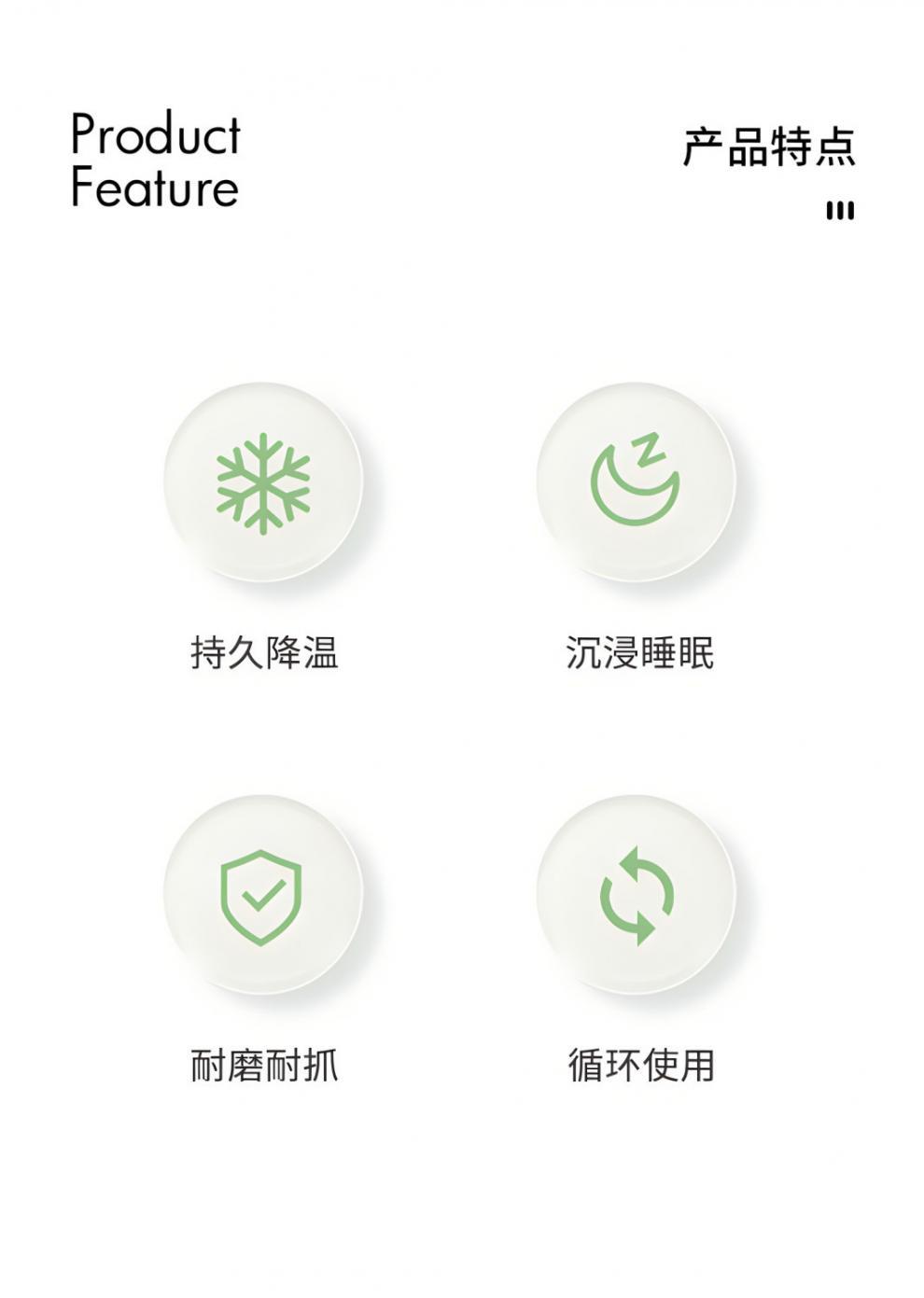 Product
Feature

产品特点

持久降温

沉浸睡眠

耐磨耐抓

循环使用