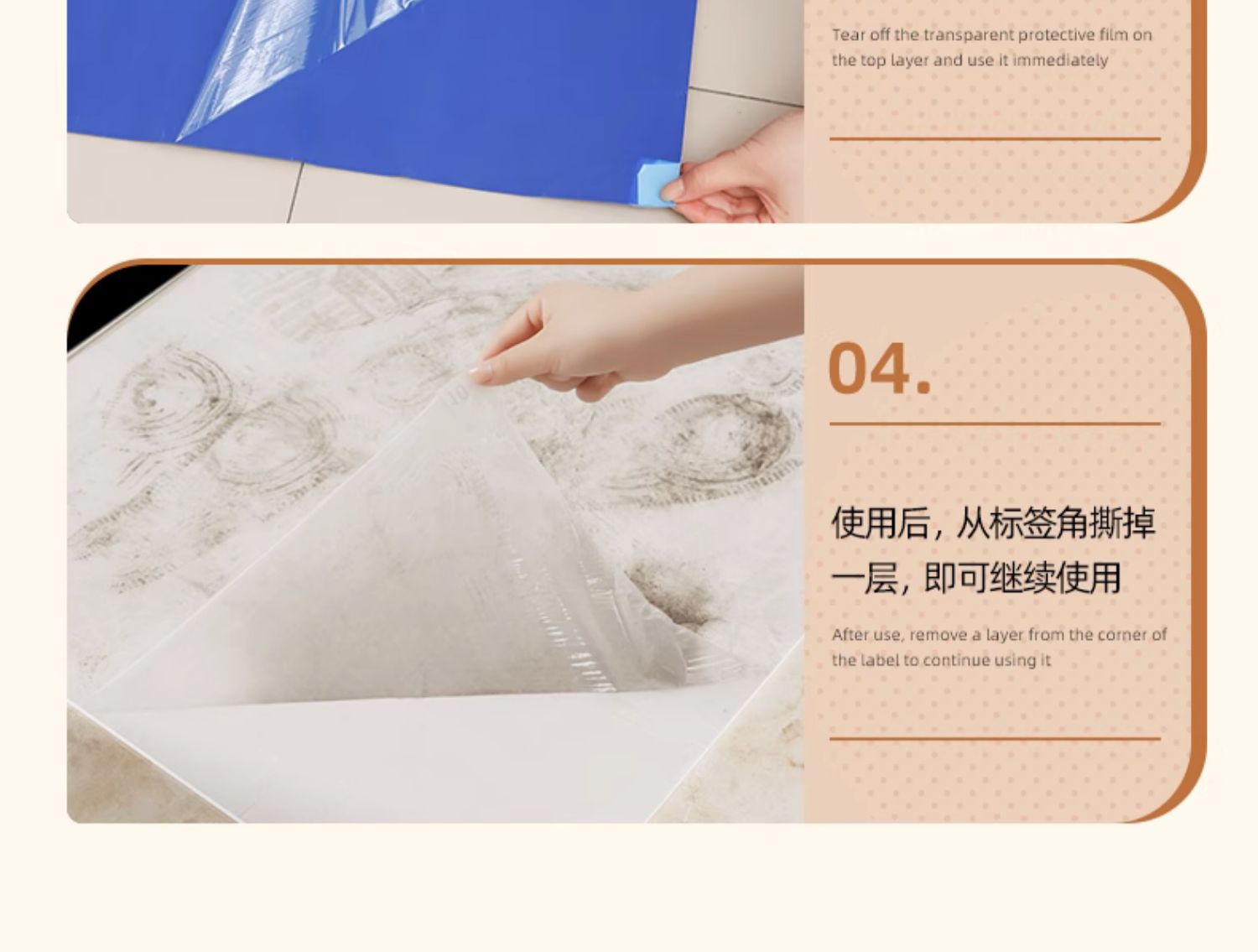 Tear off the transparent protective film on the top layer and use it immediately

04.

使用后，从标签角撕掉一层，即可继续使用

After use, remove a layer from the corner of the label to continue using it