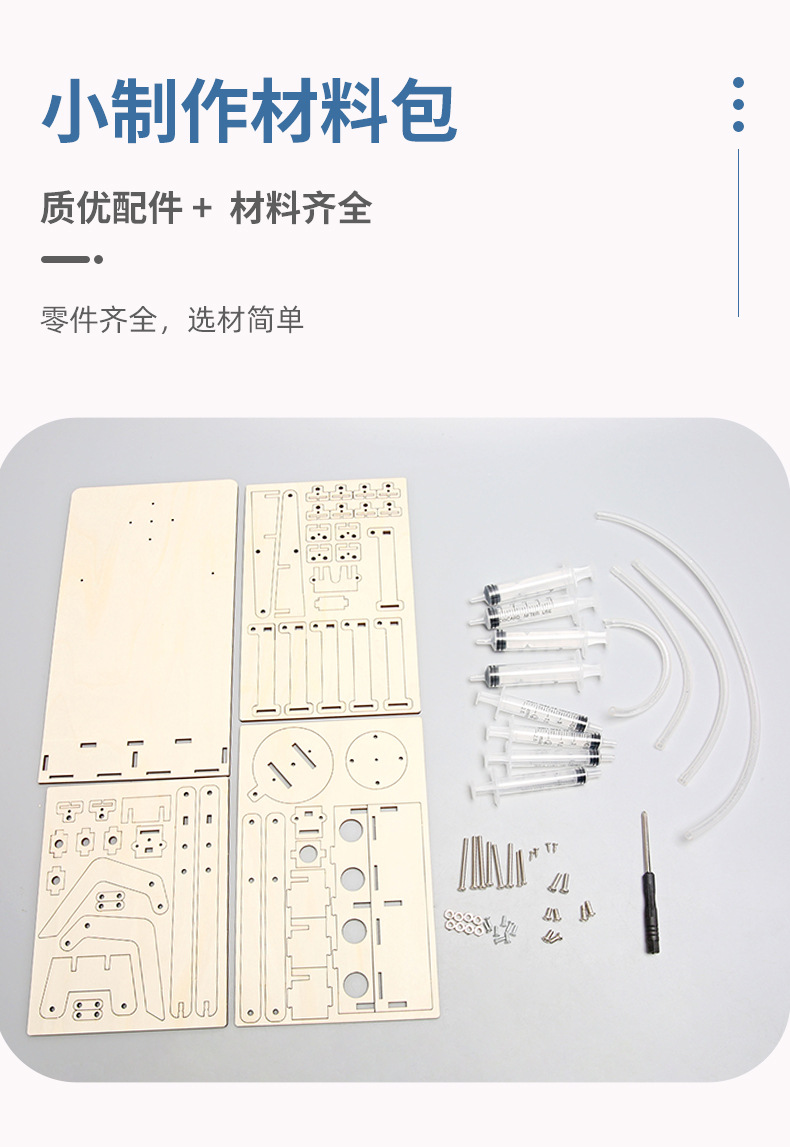 小制作材料包

质优配件 + 材料齐全

零件齐全，选材简单