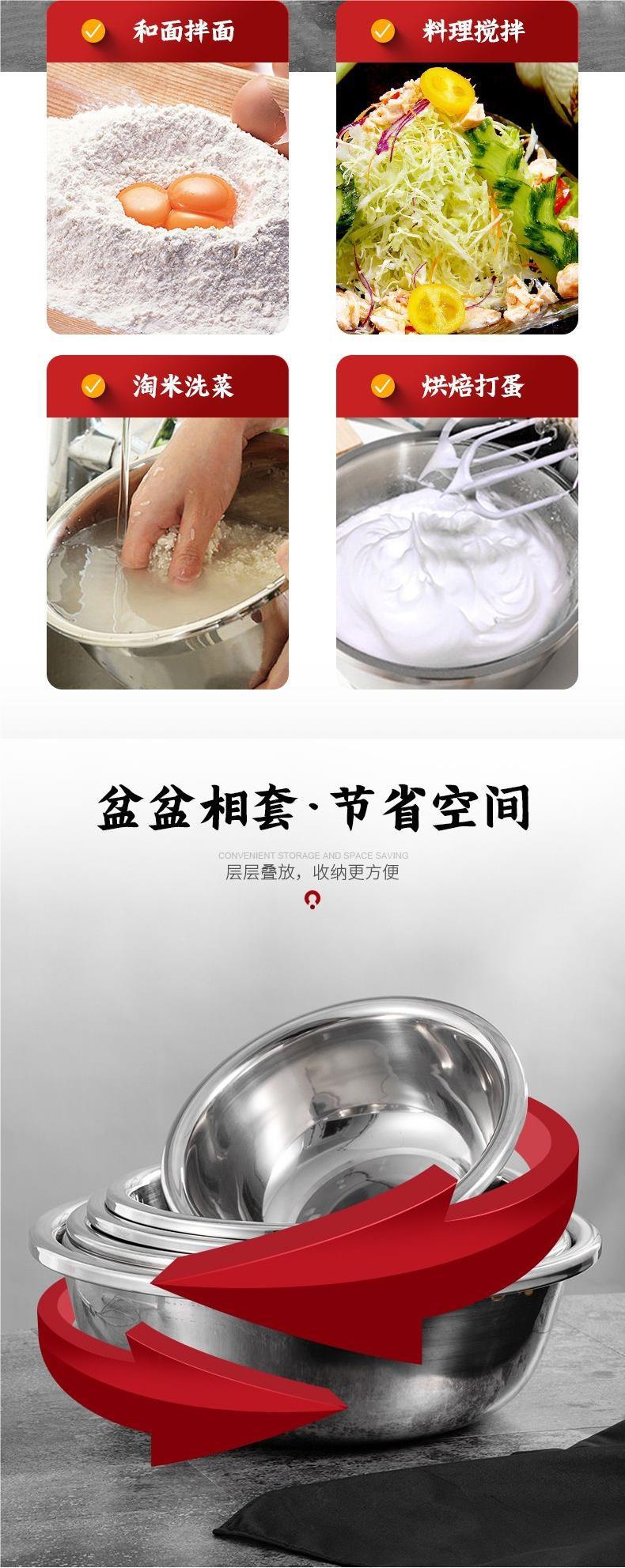 和面拌面

料理搅拌

淘米洗菜

烘焙打蛋

盆盆相套·节省空间

CONVENIENT STORAGE AND SPACE SAVING
层层叠放，收纳更方便