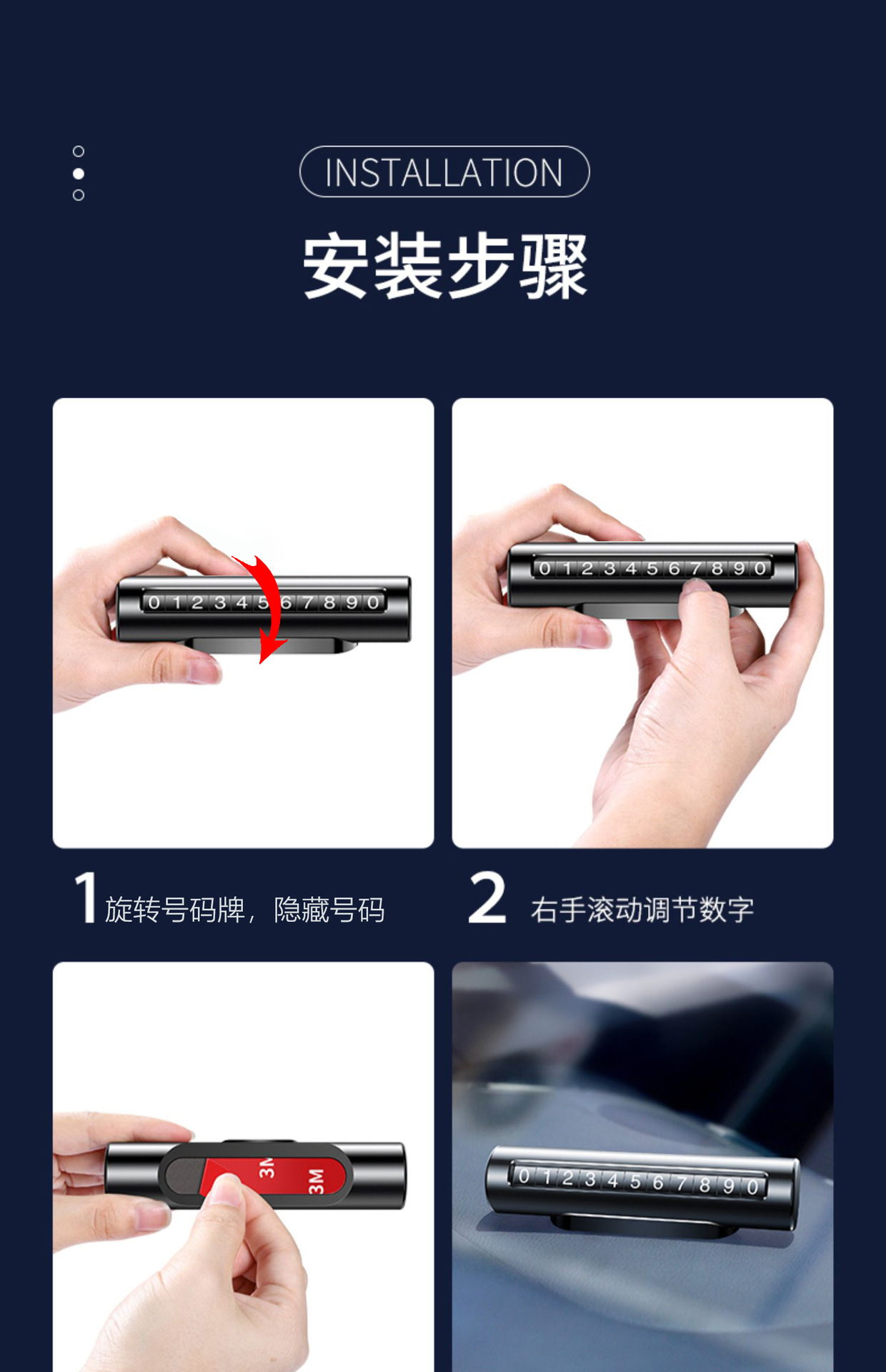 INSTALLATION

安装步骤

0 1 2 3 4 5 6 7 8 9 0

0 1 2 3 4 5 6 7 8 9 0

1 旋转号码牌，隐藏号码

2 右手滚动调节数字

3M 3M

0 1 2 3 4 5 6 7 8 9 0