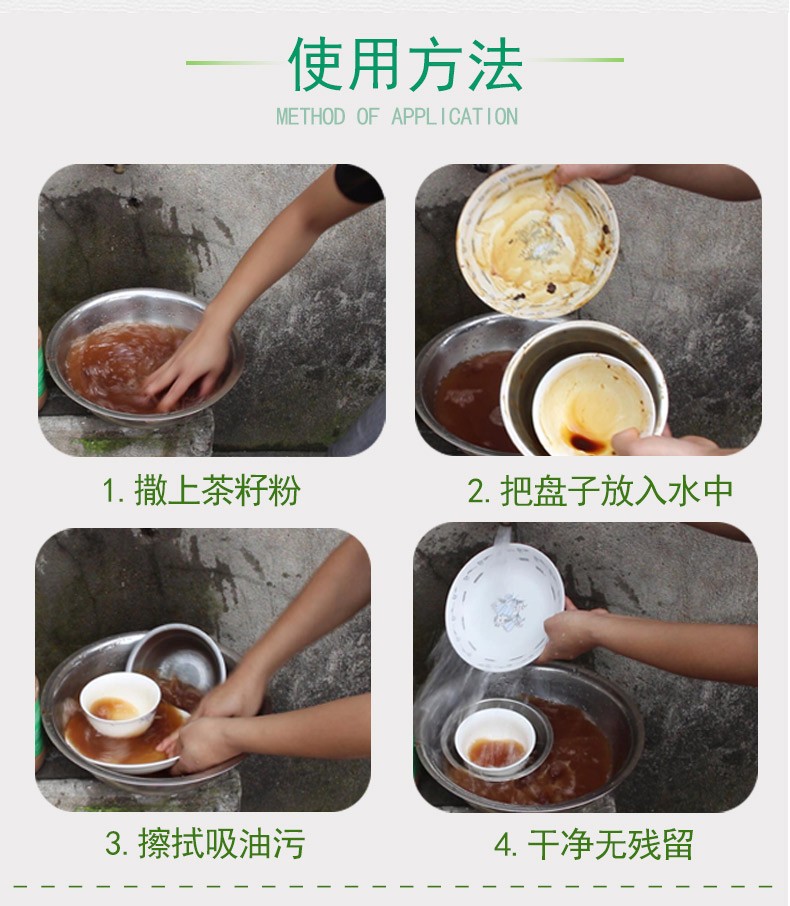 使用方法

METHOD OF APPLICATION

1. 撒上茶籽粉

2. 把盘子放入水中

3. 擦拭吸油污

4. 干净无残留