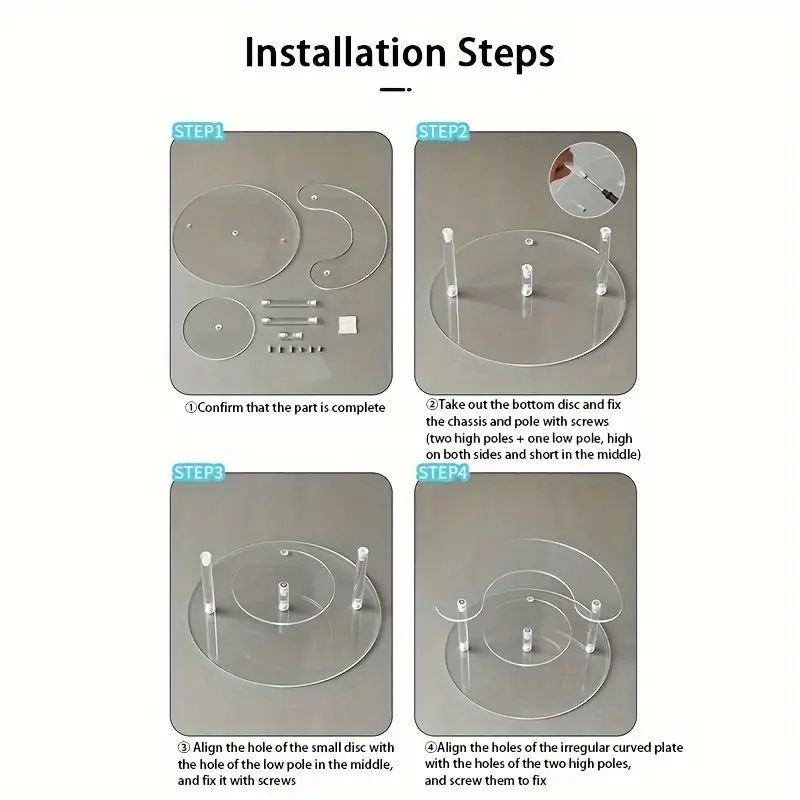 Installation Steps

STEP1

①Confirm that the part is complete

STEP2

②Take out the bottom disc and fix the chassis and pole with screws (two high poles + one low pole, high on both sides and short in the middle)

STEP3

③ Align the hole of the small disc with the hole of the low pole in the middle, and fix it with screws

STEP4

④Align the holes of the irregular curved plate with the holes of the two high poles, and screw them to fix